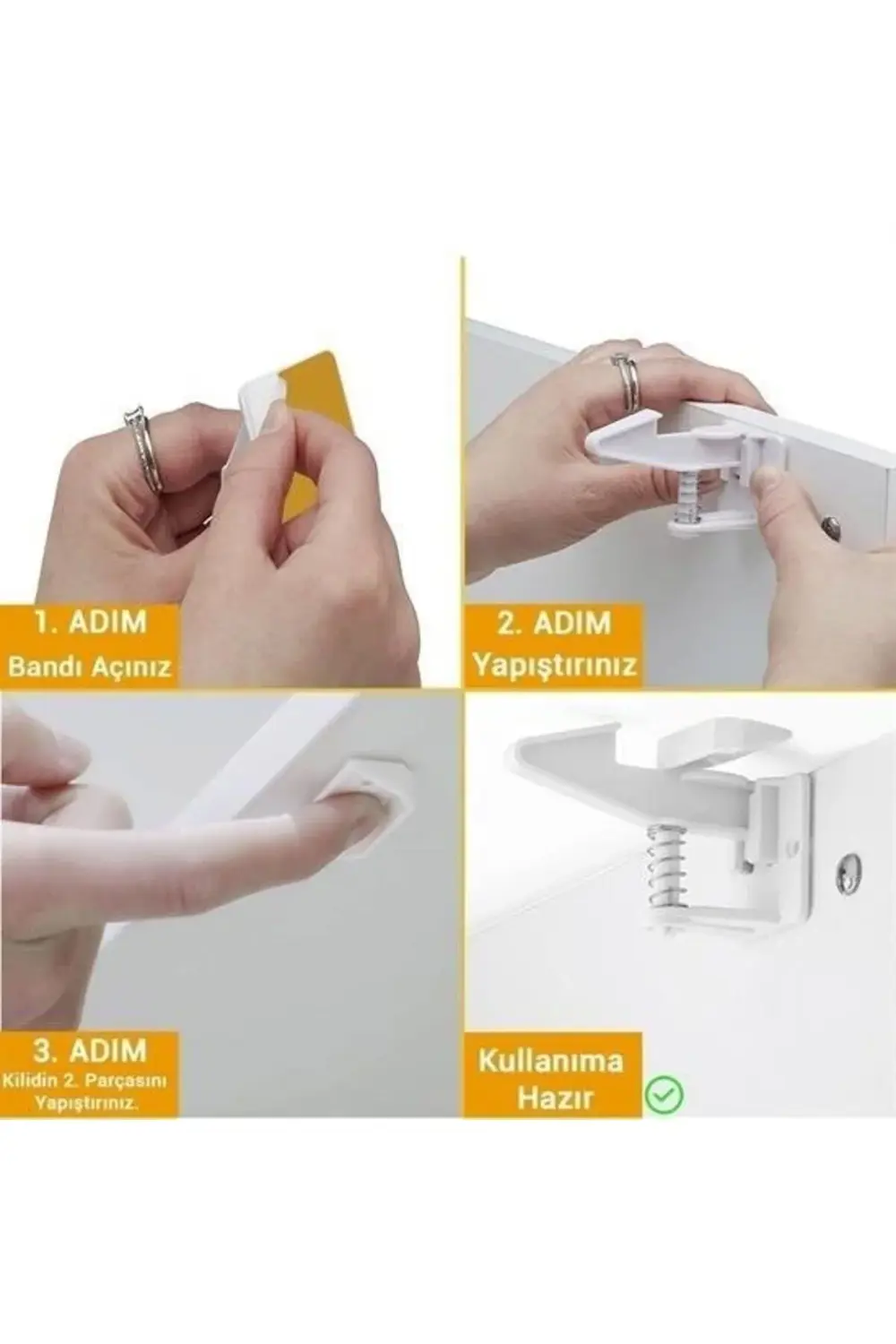 1. ADIM
Bandı Açınız

2. ADIM
Yapıştırınız

3. ADIM
Kilidin 2. Parçasını Yapıştırınız.

Kullanıma Hazır