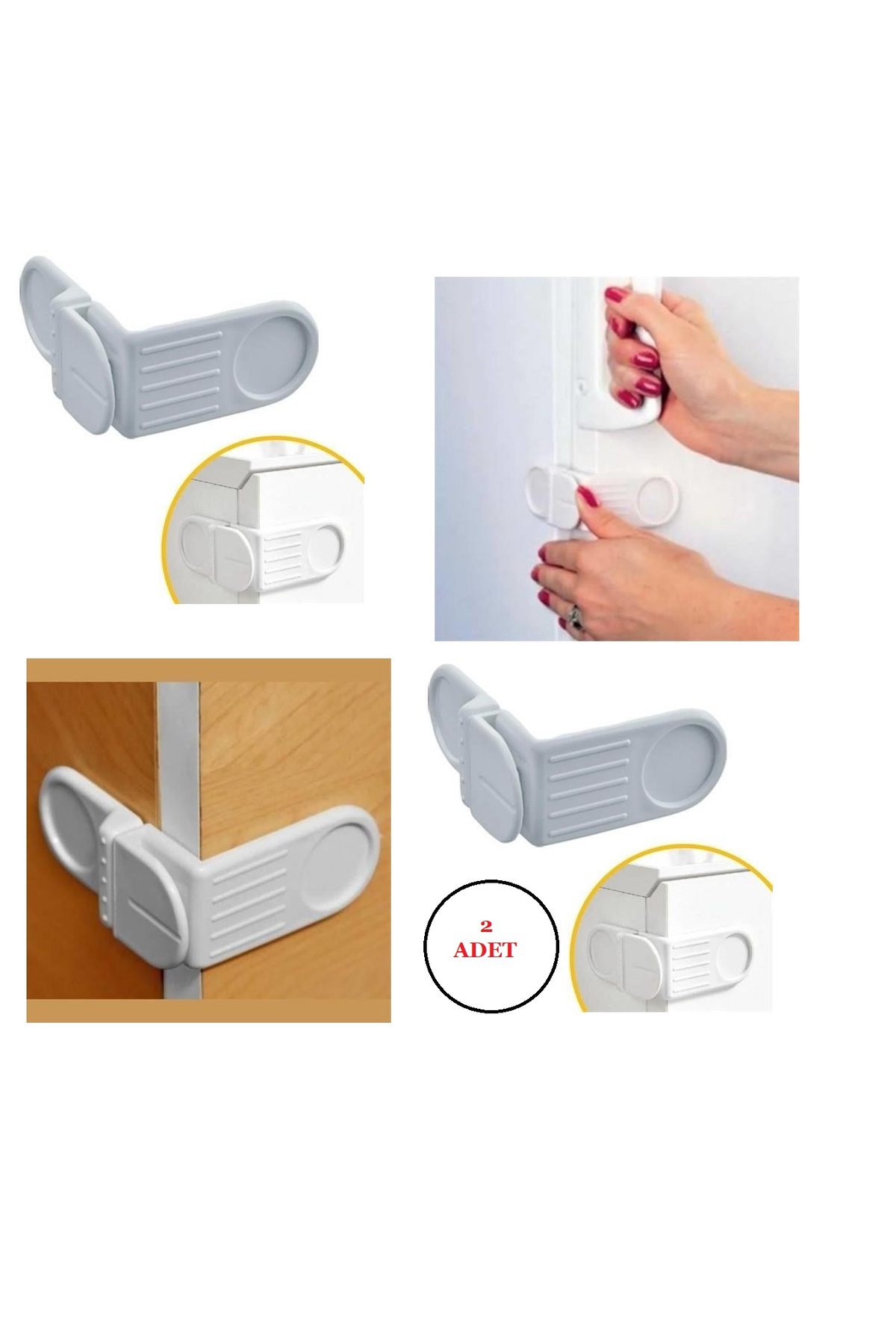 2
ADET