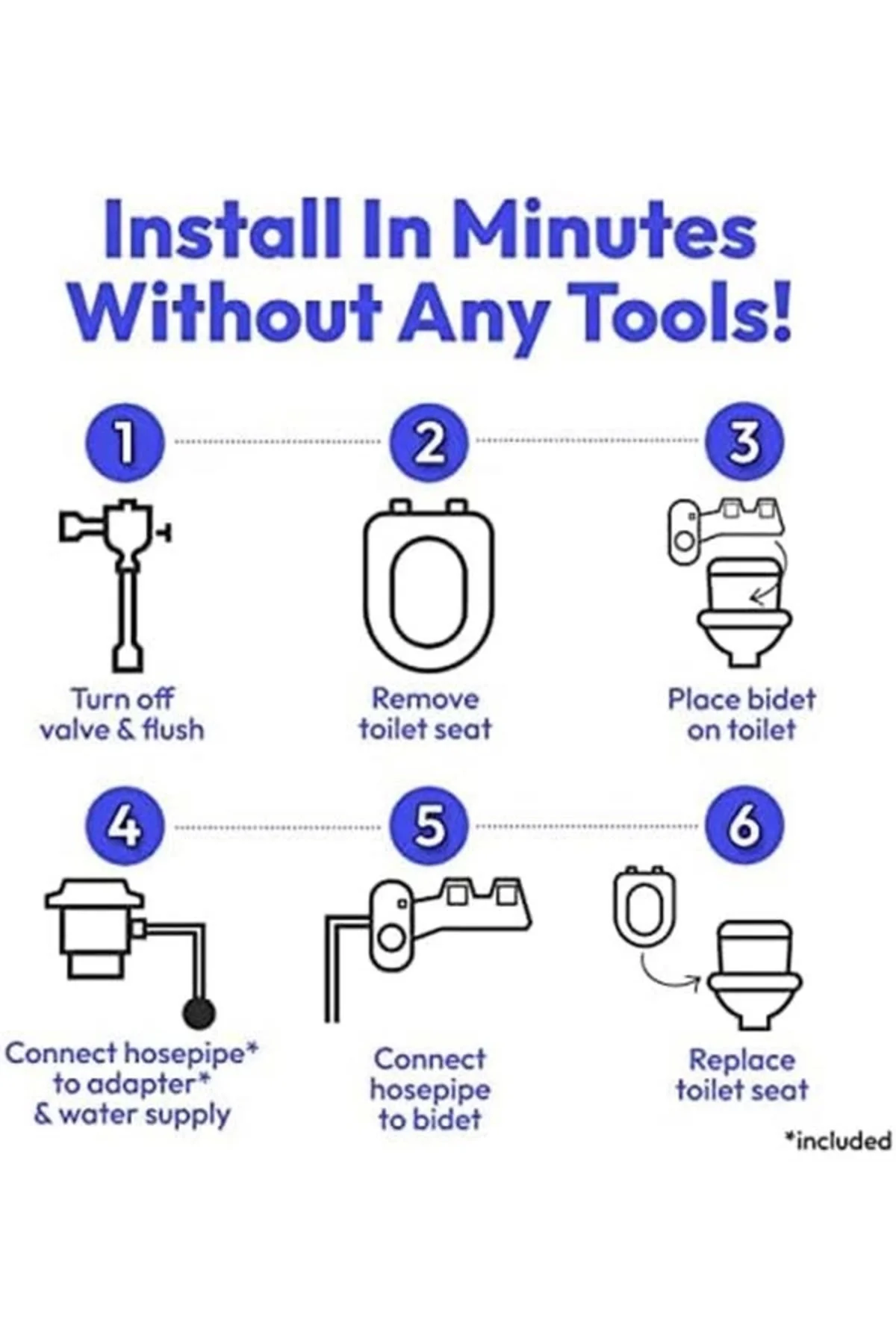 Install In Minutes Without Any Tools!

1

Turn off valve & flush

2

Remove toilet seat

3

Place bidet on toilet

4

Connect hosepipe* to adapter* & water supply

5

Connect hosepipe to bidet

6

Replace toilet seat

*included