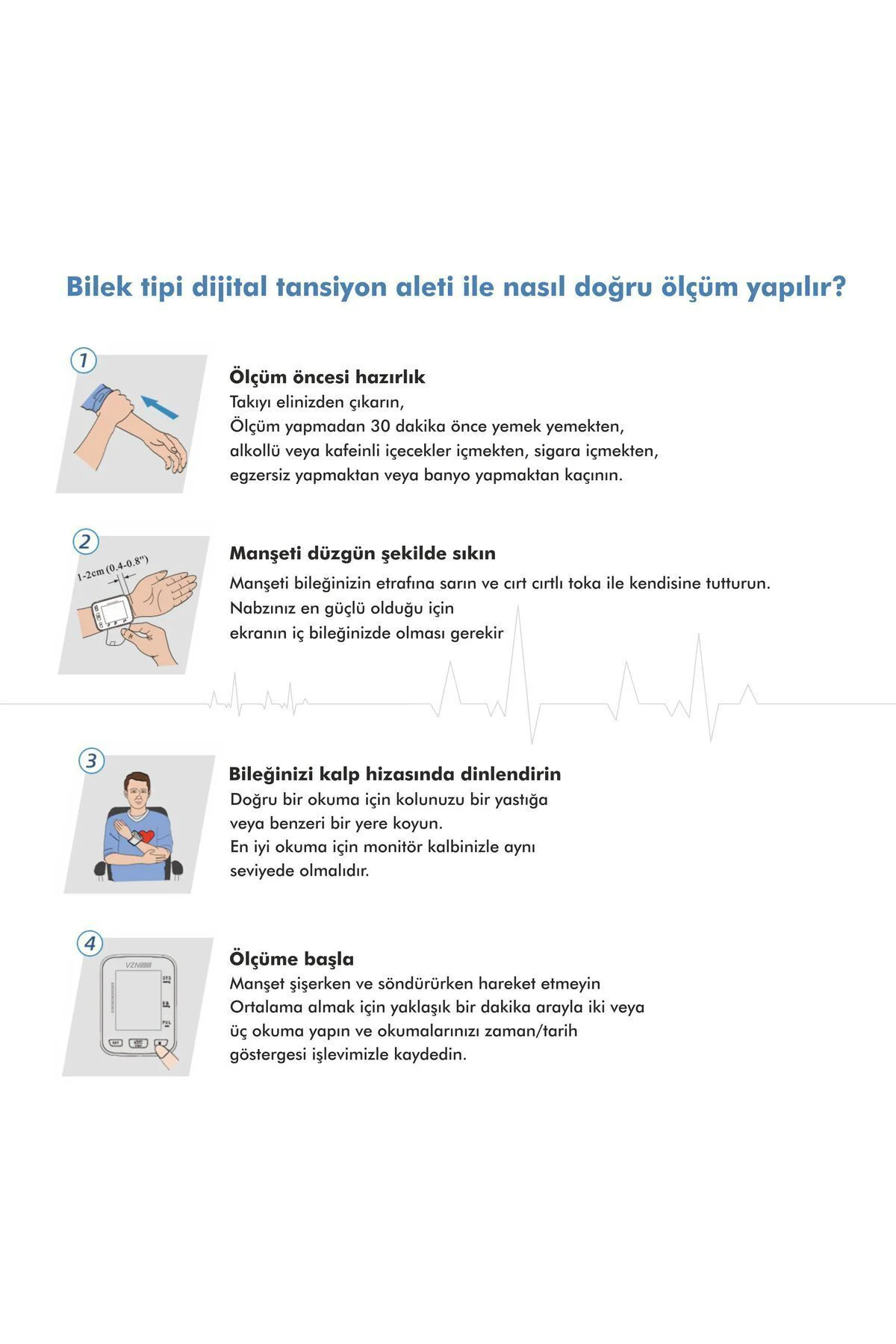 Bilek tipi dijital tansiyon aleti ile nasıl doğru ölçüm yapılır?

1

Ölçüm öncesi hazırlık
Takıyı elinizden çıkarın,
Ölçüm yapmadan 30 dakika önce yemek yemekten, alkollü veya kafeinli içecekler içmekten, sigara içmekten, egzersiz yapmaktan veya banyo yapmaktan kaçının.

2

1-2cm (0.4-0.8")

Manşeti düzgün şekilde sıkın
Manşeti bileğinizin etrafına sarın ve cırt cırtlı toka ile kendisine tutturun.
Nabzınız en güçlü olduğu için
ekranın iç bileğinizde olması gerekir

3

Bileğinizi kalp hizasında dinlendirin
Doğru bir okuma için kolunuzu bir yastığa veya benzeri bir yere koyun.
En iyi okuma için monitör kalbinizle aynı seviyede olmalıdır.

4

VZN
SYS
DIA
PUL
SET

Ölçüme başla
Manşet şişerken ve söndürürken hareket etmeyin
Ortalama almak için yaklaşık bir dakika arayla iki veya üç okuma yapın ve okumalarınızı zaman/tarih göstergesi işlevimizle kaydedin.