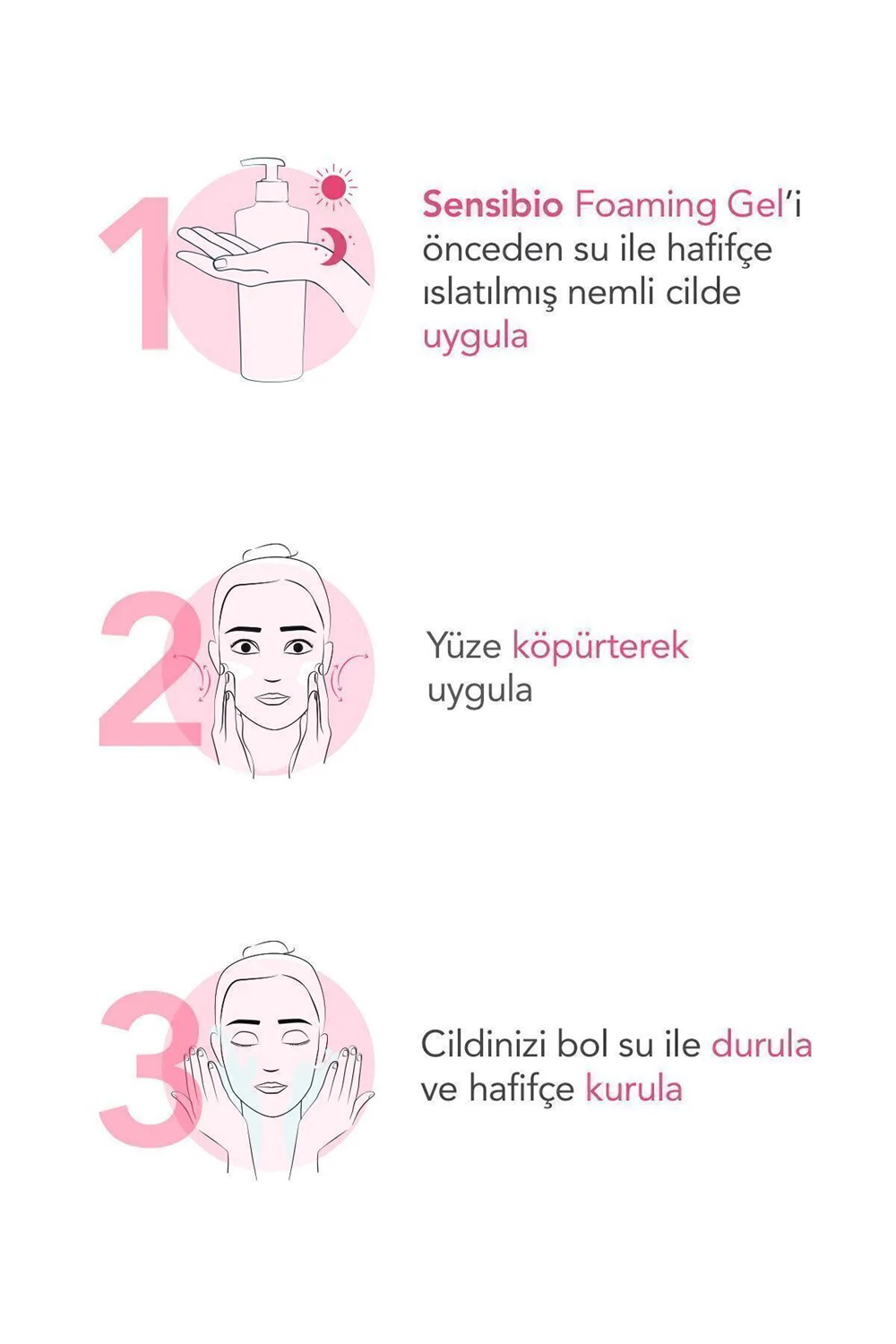 1

Sensibio Foaming Gel'i önceden su ile hafifçe ıslatılmış nemli cilde uygula

2

Yüze köpürterek uygula

3

Cildinizi bol su ile durula ve hafifçe kurula