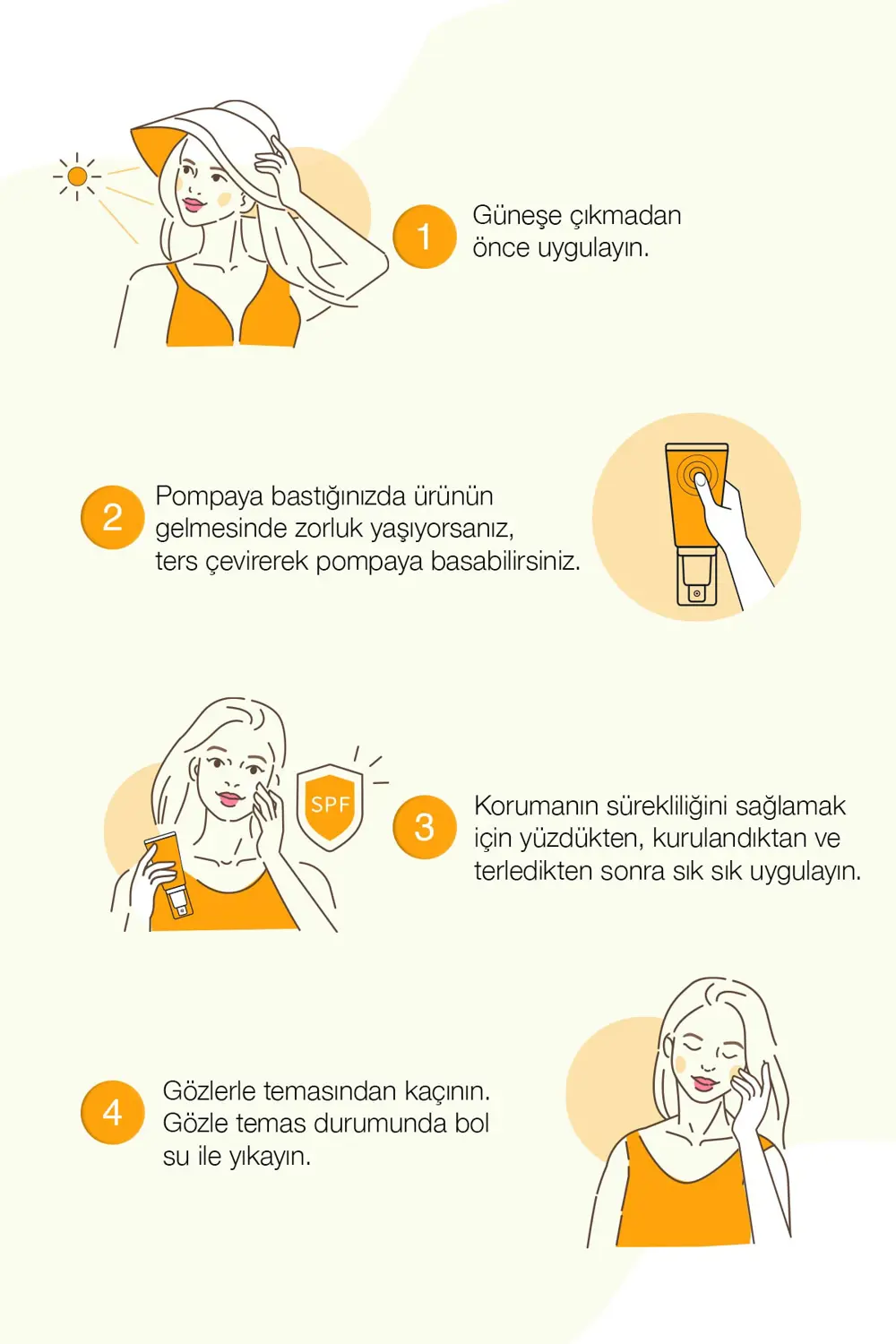 1
Güneşe çıkmadan önce uygulayın.

2
Pompaya bastığınızda ürünün gelmesinde zorluk yaşıyorsanız, ters çevirerek pompaya basabilirsiniz.

SPF

3
Korumanın sürekliliğini sağlamak için yüzdükten, kurulandıktan ve terledikten sonra sık sık uygulayın.

4
Gözlerle temasından kaçının. Gözle temas durumunda bol su ile yıkayın.