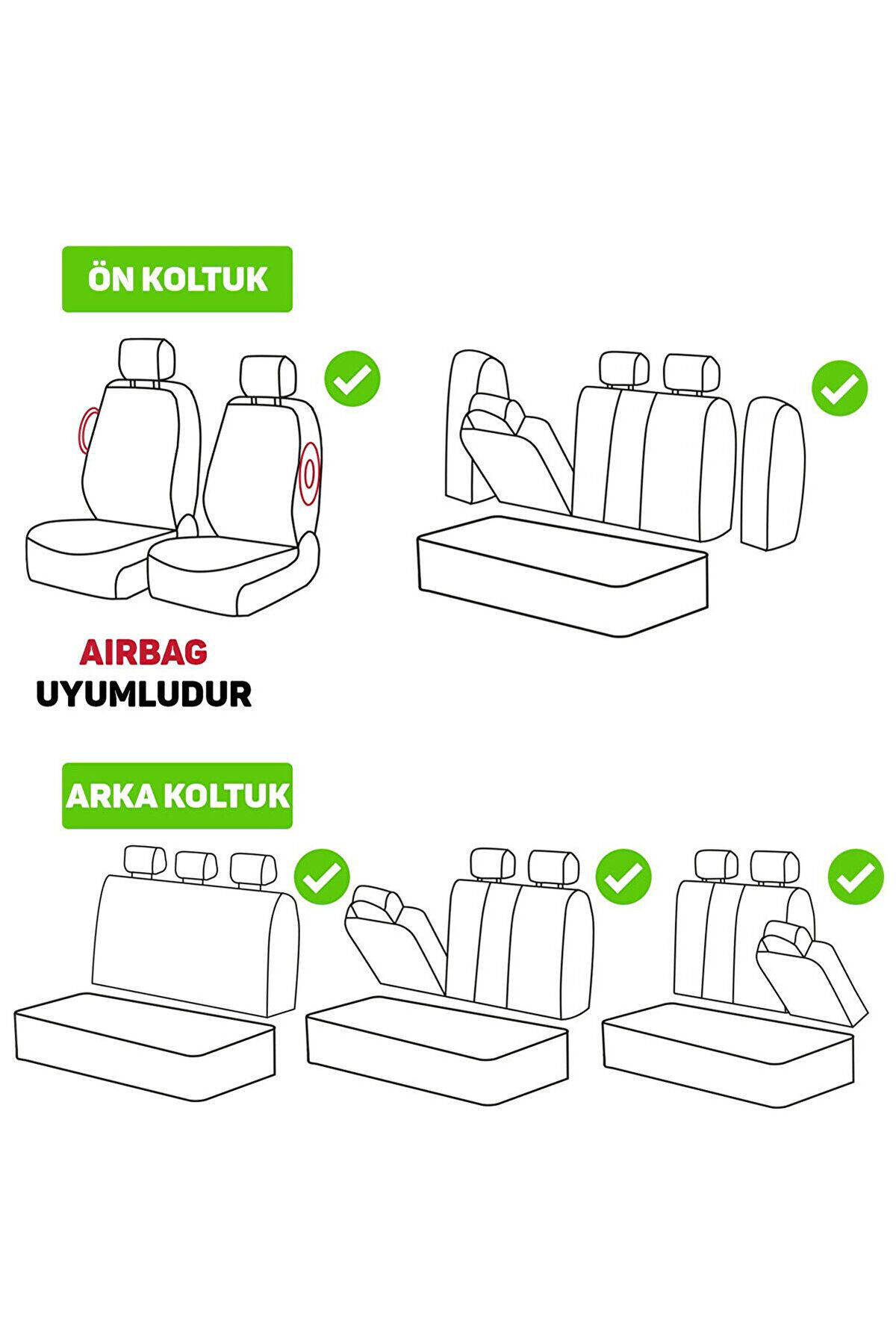 ÖN KOLTUK

AIRBAG
UYUMLUDUR

ARKA KOLTUK