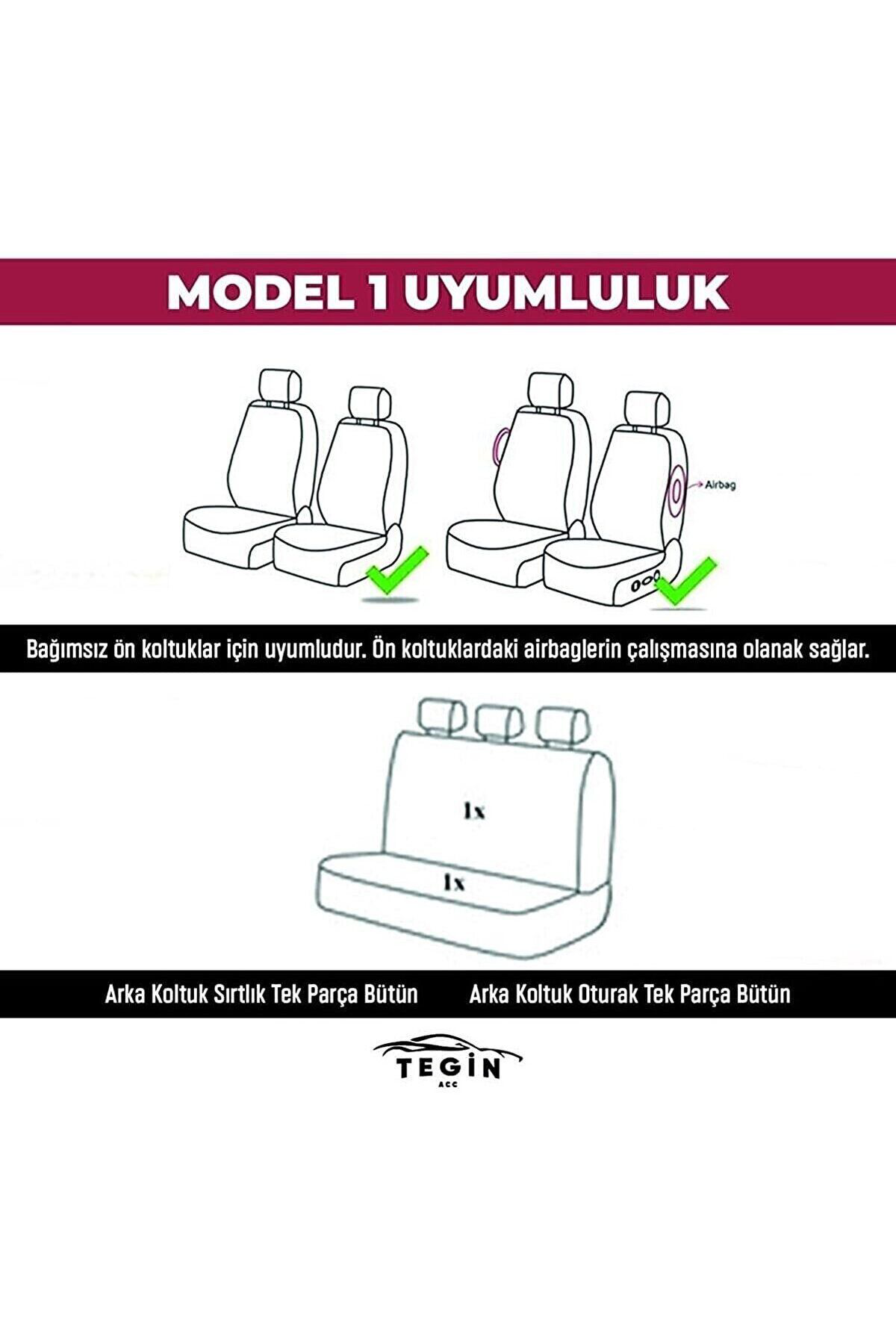 MODEL 1 UYUMLULUK

Airbag

Bağımsız ön koltuklar için uyumludur. Ön koltuklardaki airbaglerin çalışmasına olanak sağlar.

1x

1x

Arka Koltuk Sırtlık Tek Parça Bütün

Arka Koltuk Oturak Tek Parça Bütün

TEGİN
ACC