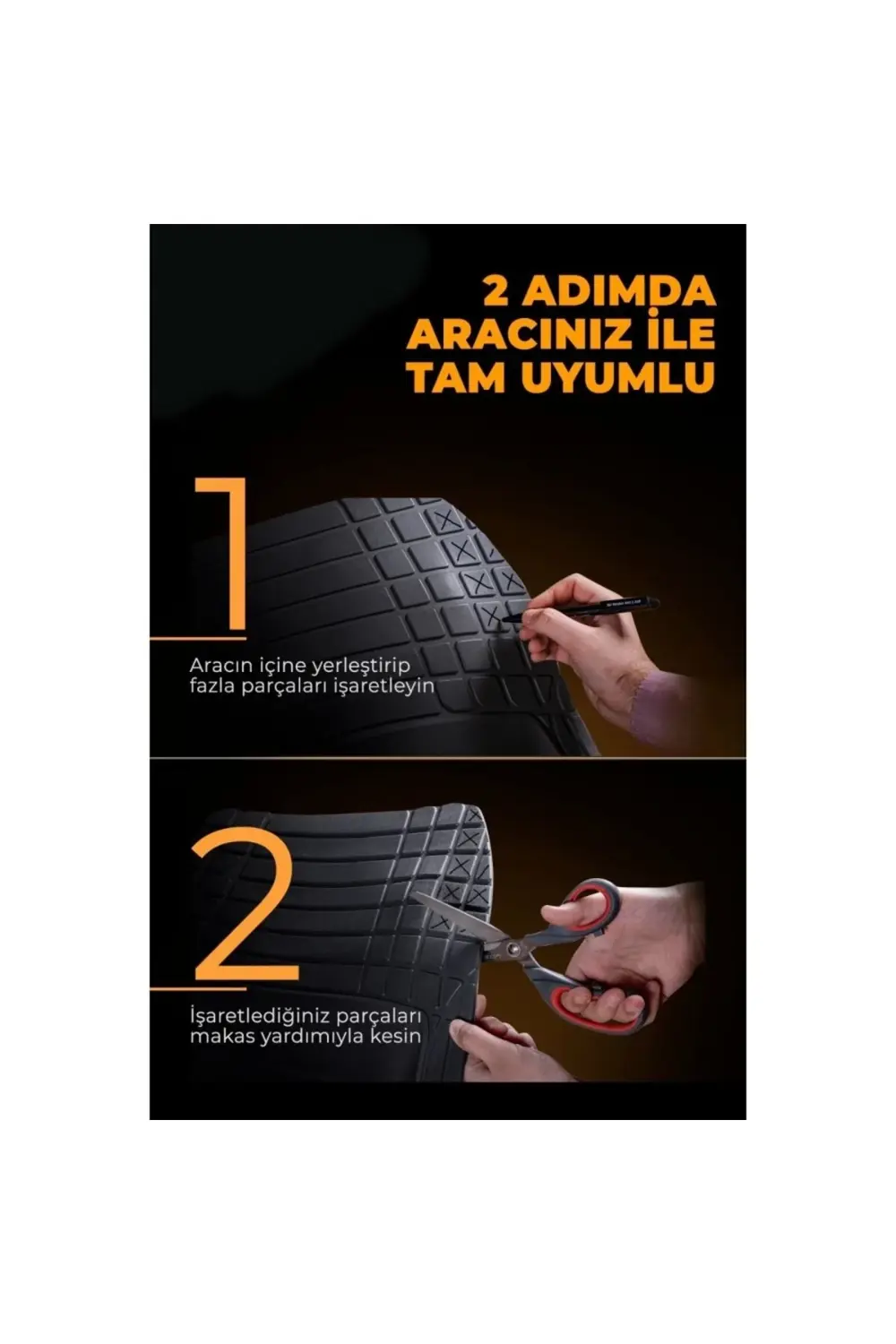 2 ADIMDA ARACINIZ İLE TAM UYUMLU

1

Aracın içine yerleştirip fazla parçaları işaretleyin

2

İşaretlediğiniz parçaları makas yardımıyla kesin