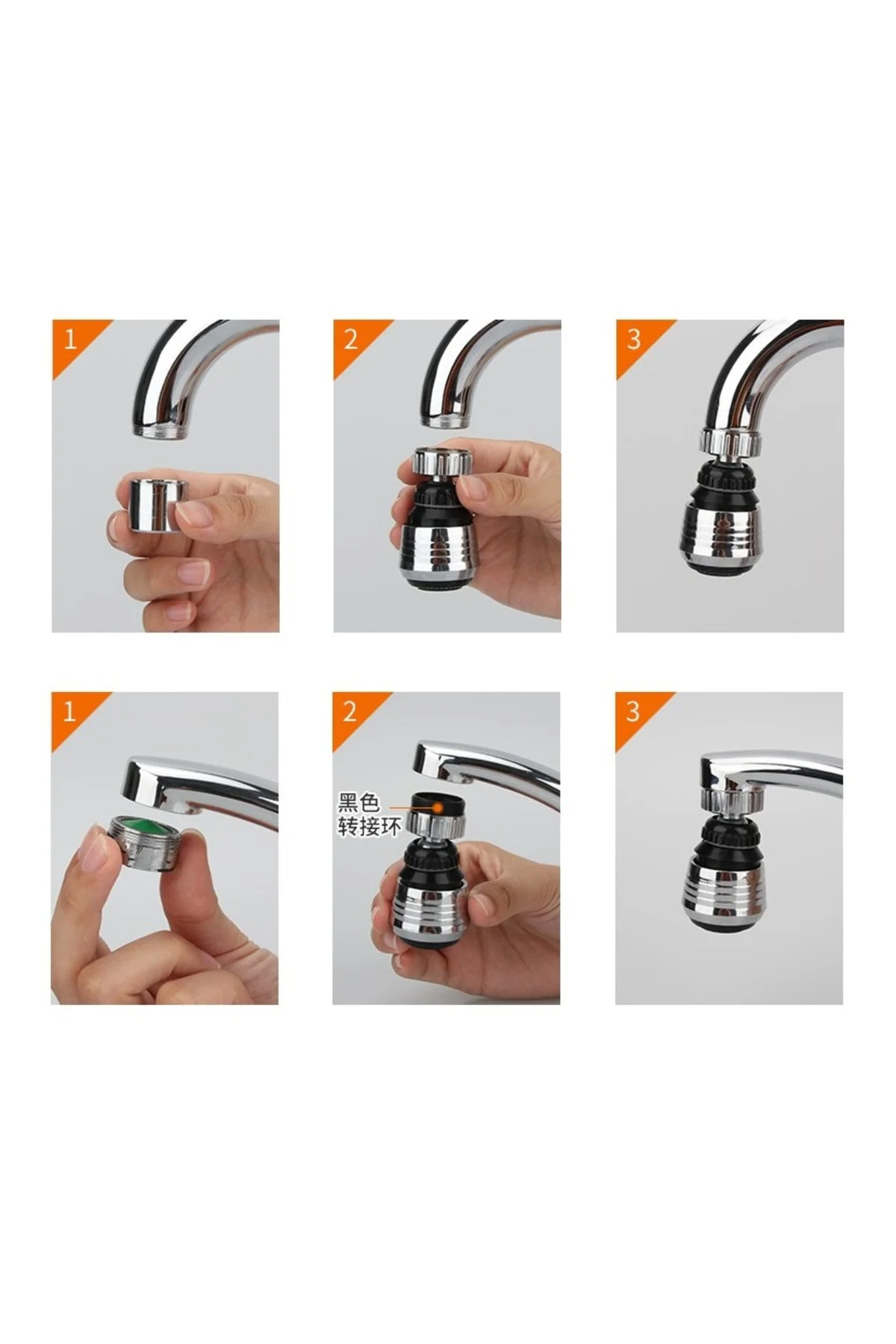 1

2

3

1

2

黑色
转接环

3