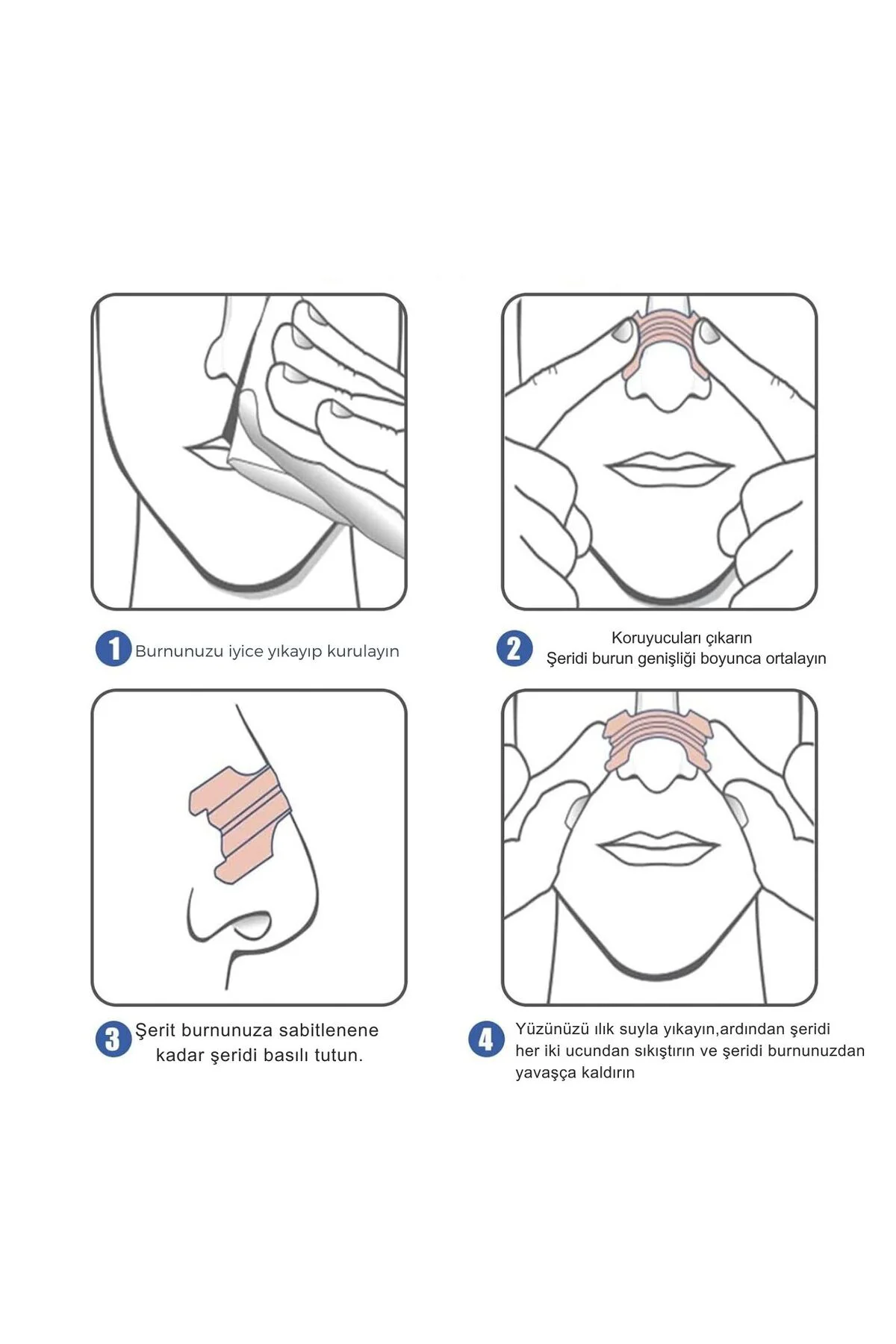 1 Burnunuzu iyice yıkayıp kurulayın

2 Koruyucuları çıkarın
Şeridi burun genişliği boyunca ortalayın

3 Şerit burnunuza sabitlenene kadar şeridi basılı tutun.

4 Yüzünüzü ılık suyla yıkayın,ardından şeridi her iki ucundan sıkıştırın ve şeridi burnunuzdan yavaşça kaldırın