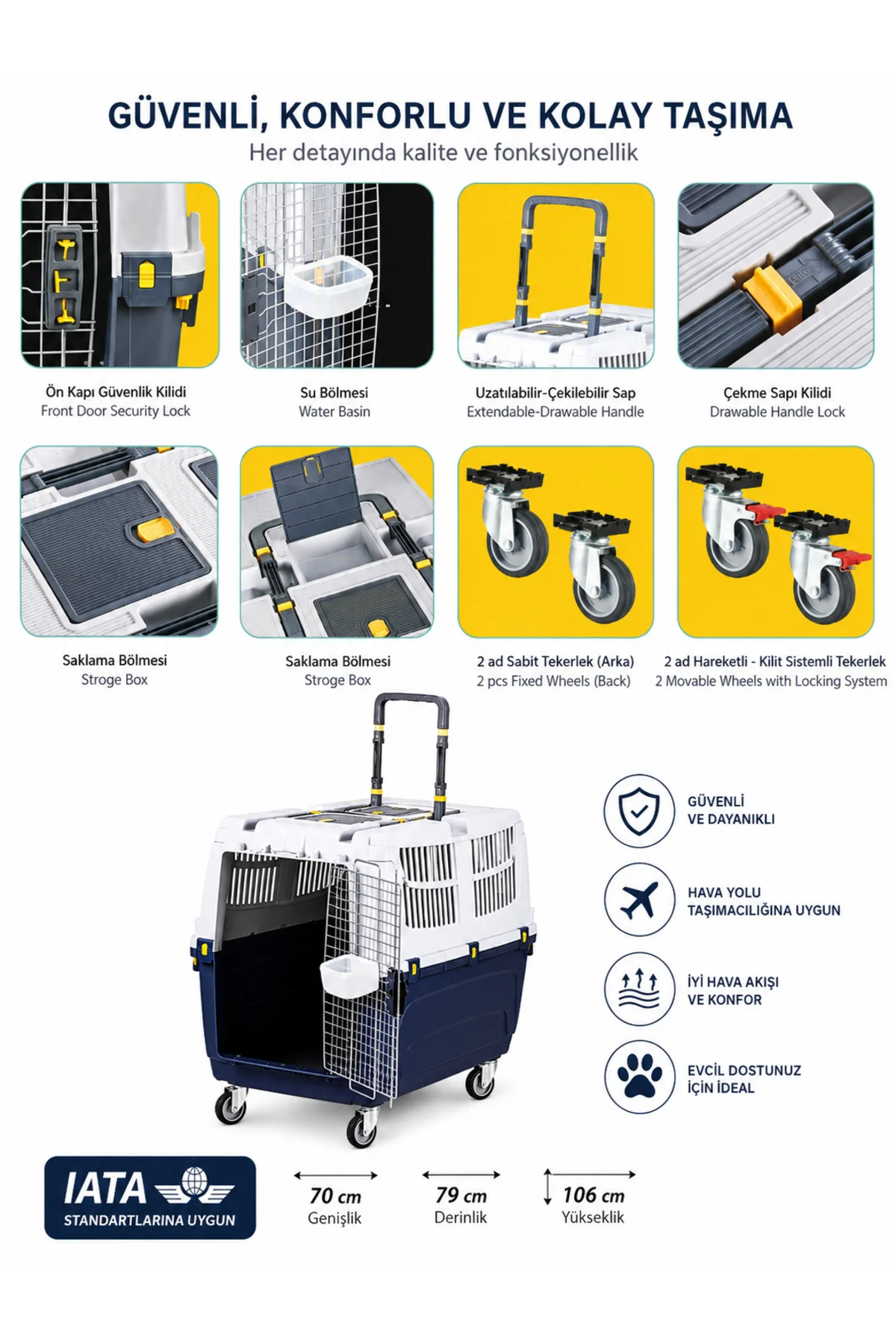 GÜVENLİ, KONFORLU VE KOLAY TAŞIMA
Her detayında kalite ve fonksiyonellik

Ön Kapı Güvenlik Kilidi
Front Door Security Lock

Su Bölmesi
Water Basin

Uzatılabilir-Çekilebilir Sap
Extendable-Drawable Handle

Çekme Sapı Kilidi
Drawable Handle Lock

Saklama Bölmesi
Stroge Box

Saklama Bölmesi
Stroge Box

2 ad Sabit Tekerlek (Arka)
2 pcs Fixed Wheels (Back)

2 ad Hareketli - Kilit Sistemli Tekerlek
2 Movable Wheels with Locking System

GÜVENLİ
VE DAYANIKLI

HAVA YOLU
TAŞIMACILIĞINA UYGUN

İYİ HAVA AKIŞI
VE KONFOR

EVCİL DOSTUNUZ
İÇİN İDEAL

IATA
STANDARTLARINA UYGUN

70 cm
Genişlik

79 cm
Derinlik

106 cm
Yükseklik