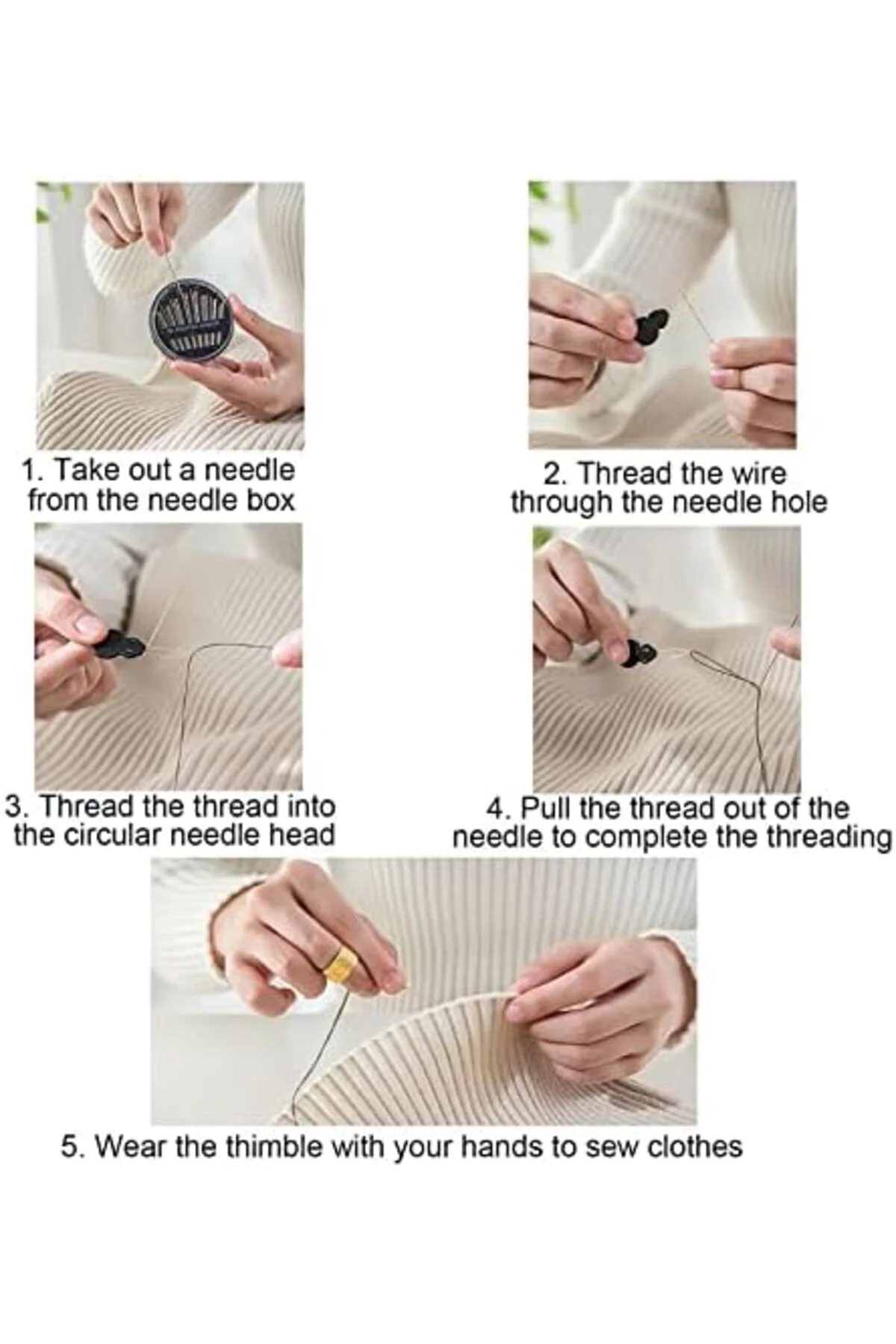 1. Take out a needle from the needle box

2. Thread the wire through the needle hole

3. Thread the thread into the circular needle head

4. Pull the thread out of the needle to complete the threading

5. Wear the thimble with your hands to sew clothes