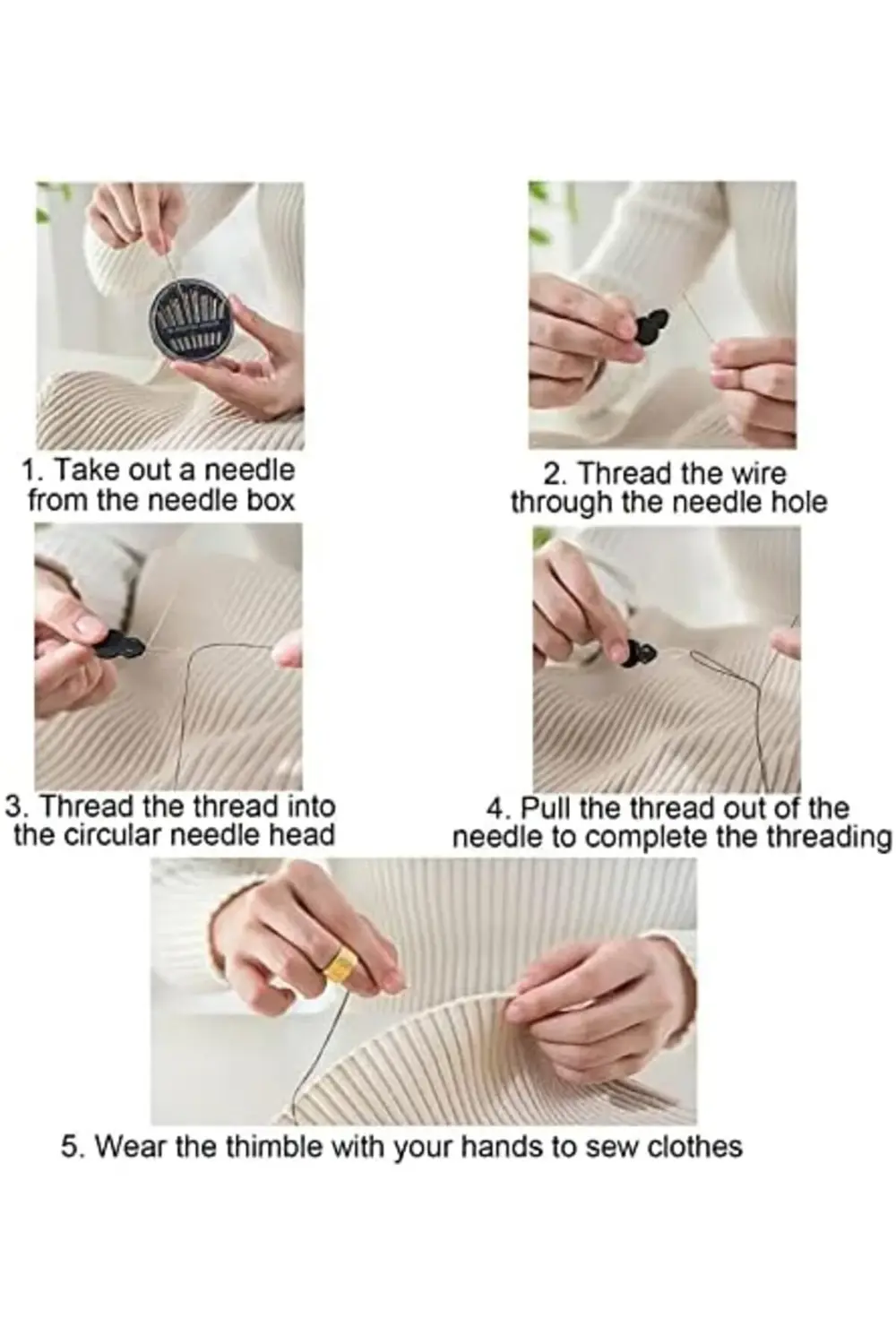 1. Take out a needle from the needle box

2. Thread the wire through the needle hole

3. Thread the thread into the circular needle head

4. Pull the thread out of the needle to complete the threading

5. Wear the thimble with your hands to sew clothes