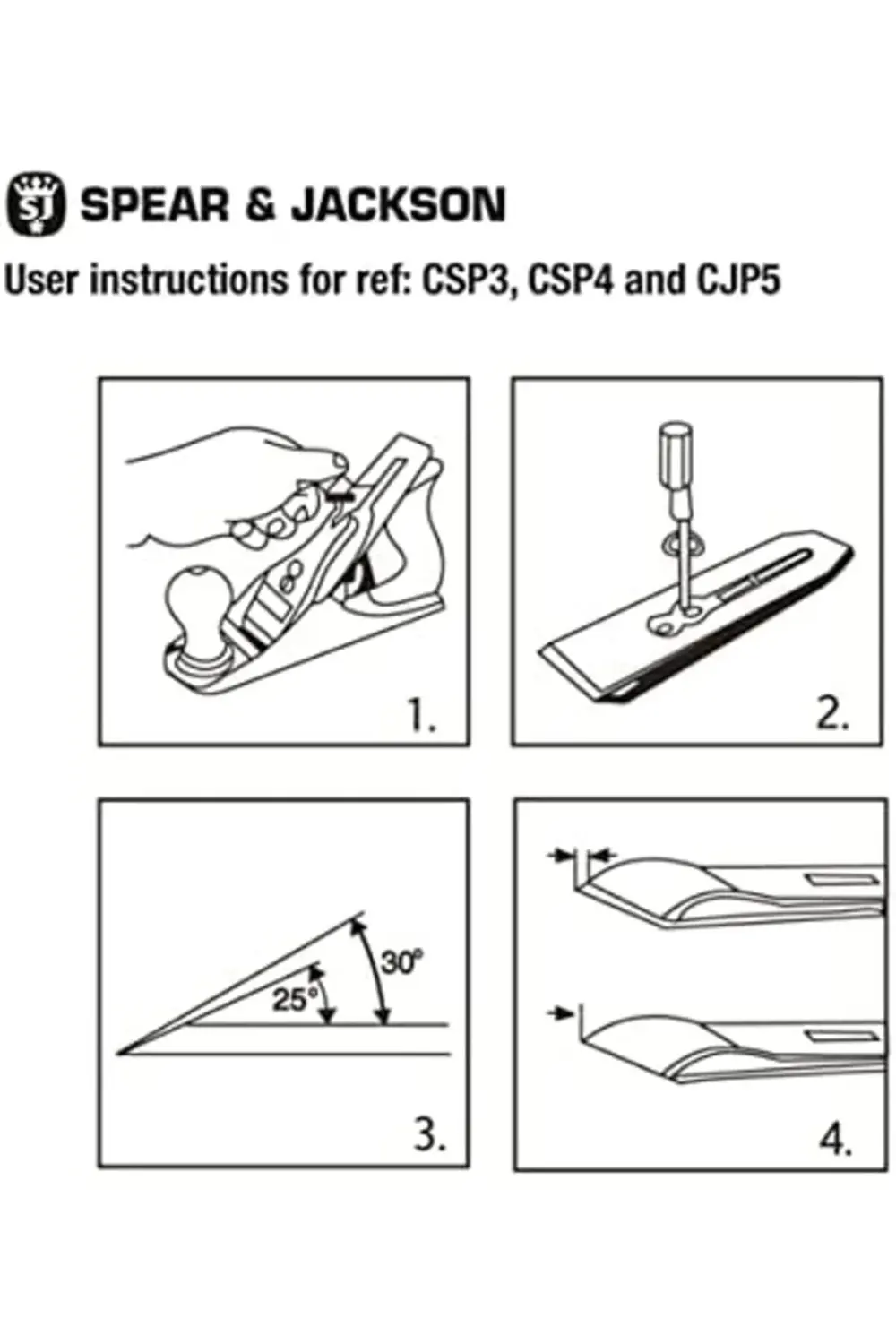 SJ SPEAR & JACKSON

User instructions for ref: CSP3, CSP4 and CJP5

1.

2.

30°

25°

3.

4.