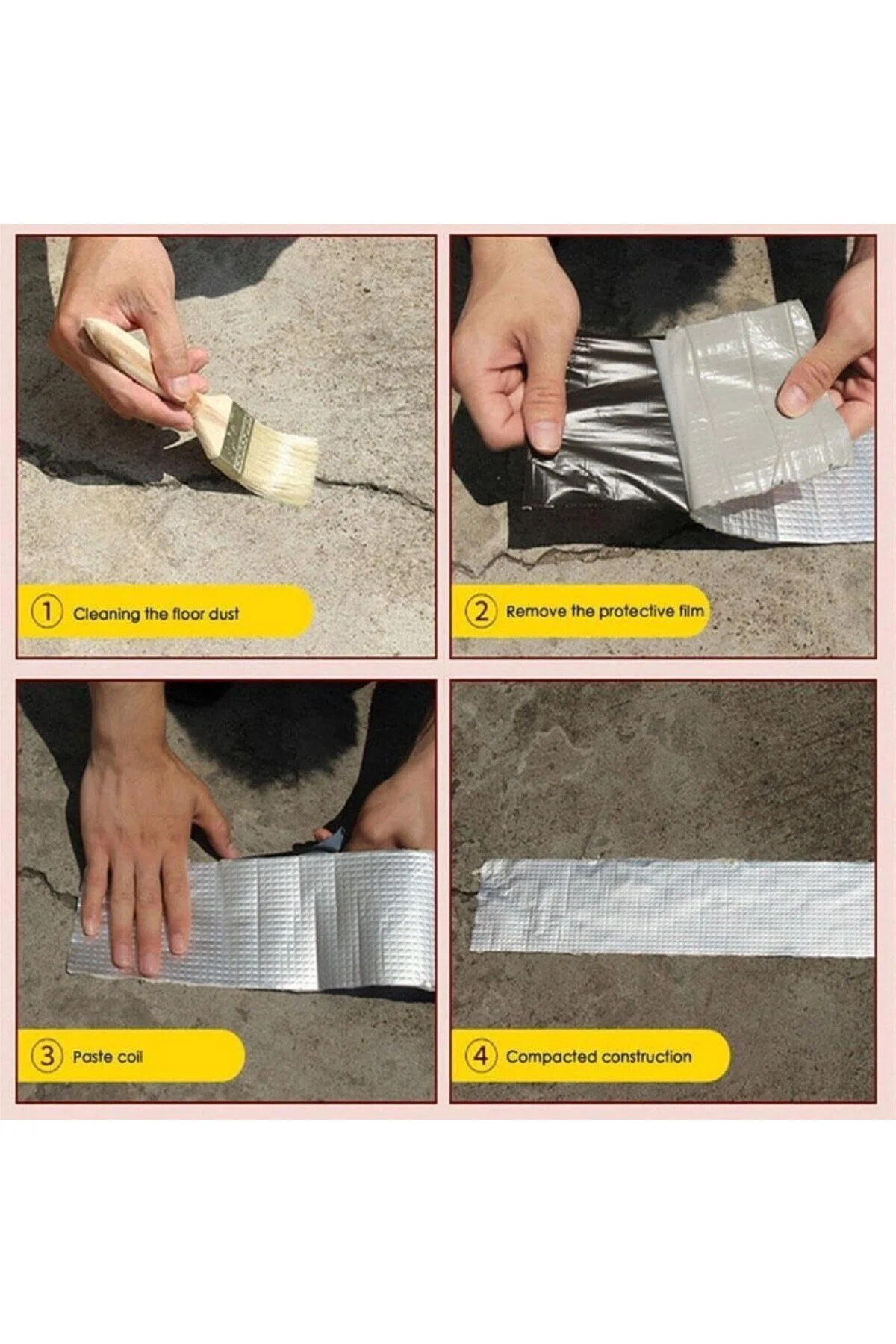 1 Cleaning the floor dust

2 Remove the protective film

3 Paste coil

4 Compacted construction