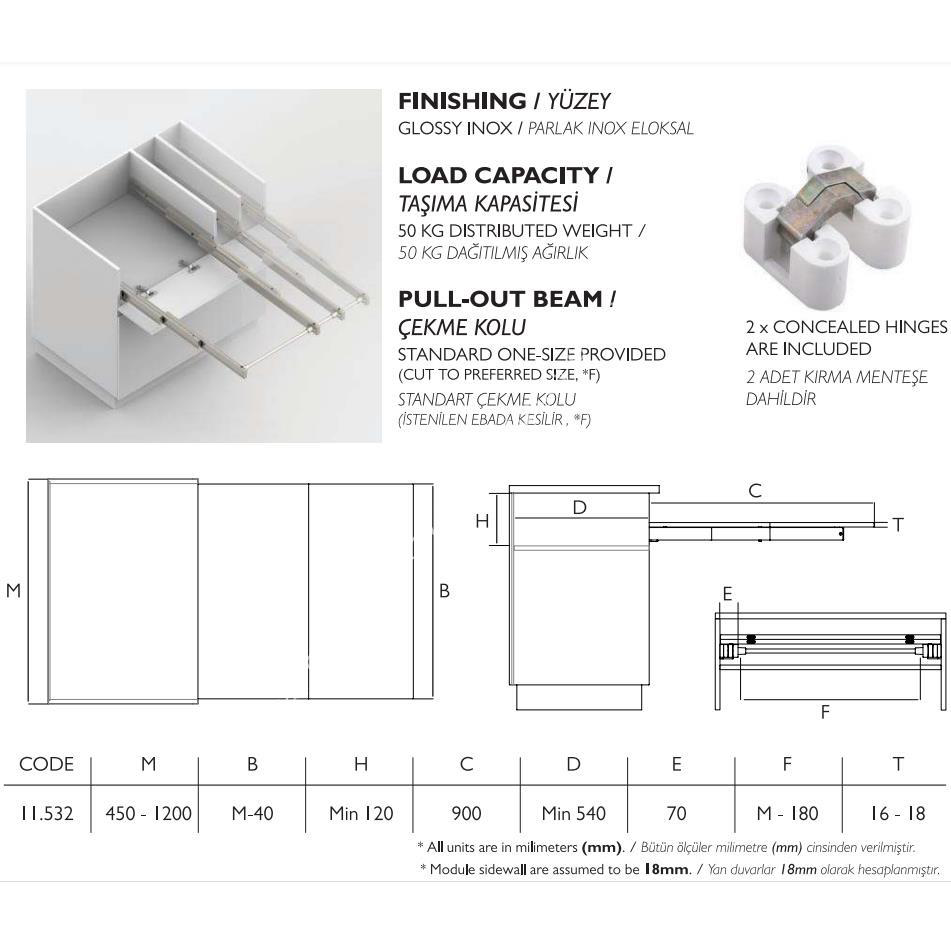 FINISHING / YÜZEY
GLOSSY INOX / PARLAK INOX ELOKSAL

LOAD CAPACITY / TAŞIMA KAPASİTESİ
50 KG DISTRIBUTED WEIGHT / 50 KG DAĞITILMIŞ AĞIRLIK

PULL-OUT BEAM / ÇEKME KOLU
STANDARD ONE-SIZE PROVIDED (CUT TO PREFERRED SIZE, *F)
STANDART ÇEKME KOLU (İSTENİLEN EBADA KESİLİR , *F)

2 x CONCEALED HINGES ARE INCLUDED
2 ADET KIRMA MENTEŞE DAHİLDİR

M
B
H
D
C
T
E
F

| CODE | M | B | H | C | D | E | F | T |
|---|---|---|---|---|---|---|---|---|
| 11.532 | 450 - 1200 | M-40 | Min 120 | 900 | Min 540 | 70 | M - 180 | 16 - 18 |

* All units are in milimeters (mm). / Bütün ölçüler milimetre (mm) cinsinden verilmiştir.
* Module sidewall are assumed to be 18mm. / Yan duvarlar 18mm olarak hesaplanmıştır.