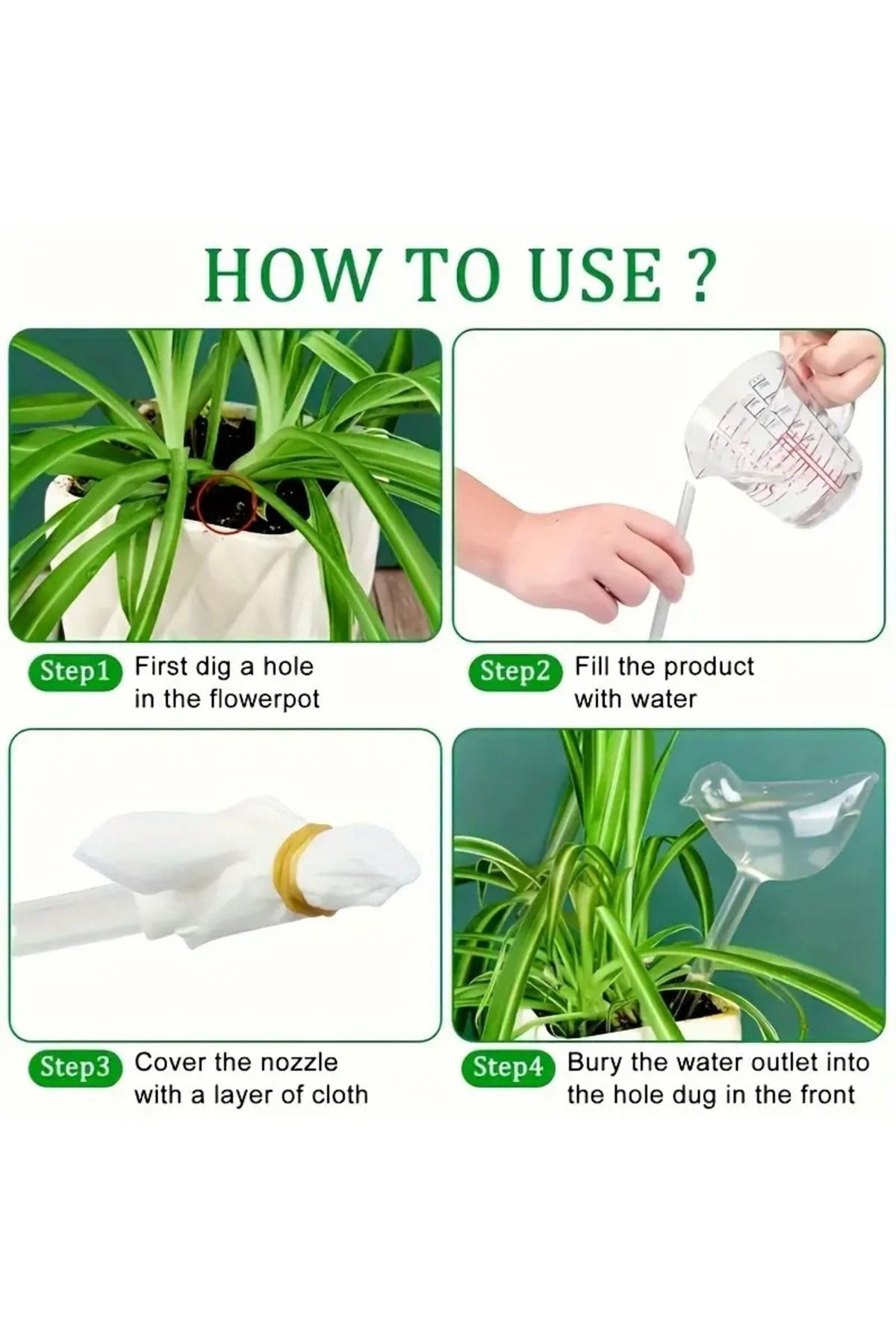 HOW TO USE ?

Step1 First dig a hole in the flowerpot

Step2 Fill the product with water

Step3 Cover the nozzle with a layer of cloth

Step4 Bury the water outlet into the hole dug in the front