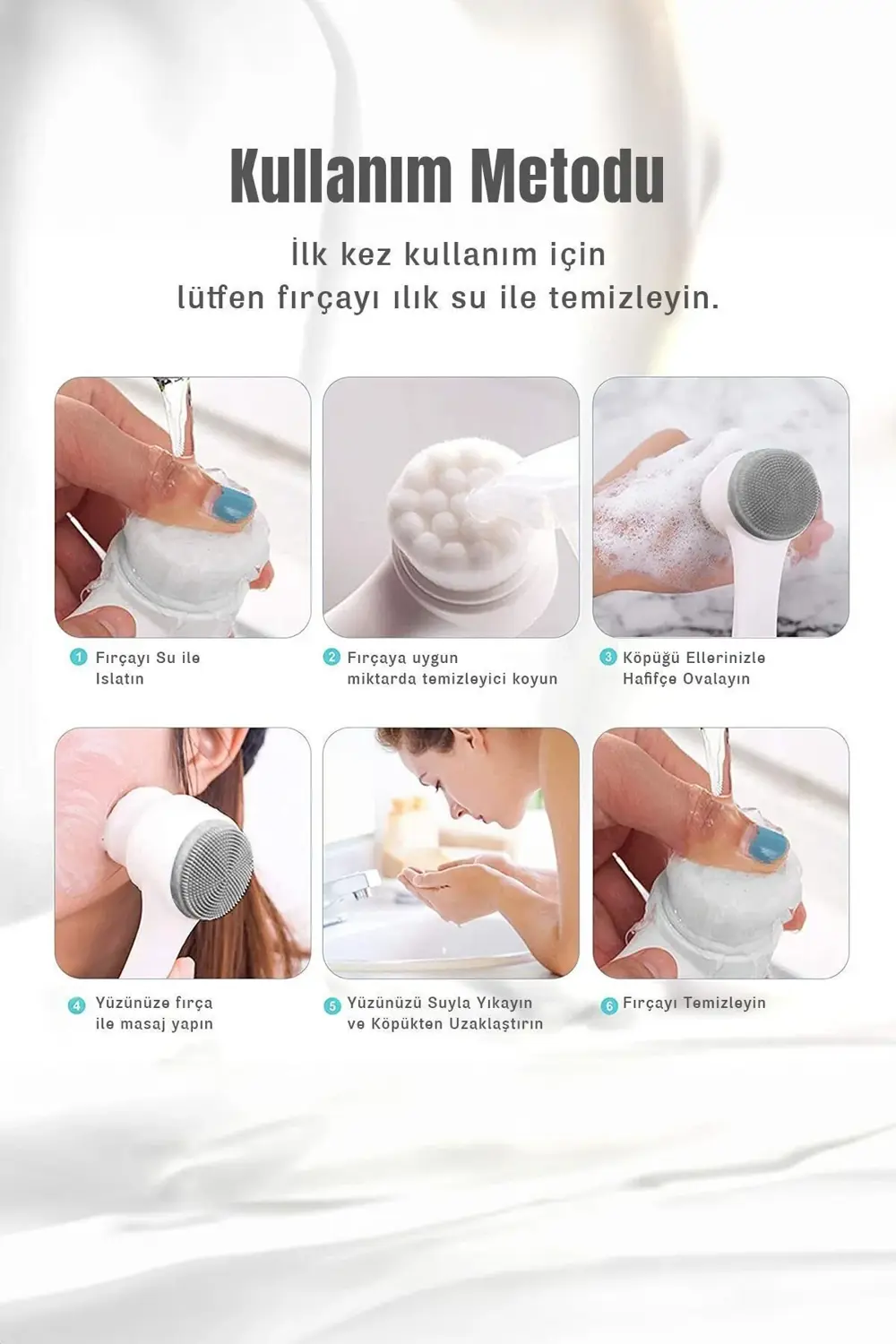 Kullanım Metodu

İlk kez kullanım için
lütfen fırçayı ılık su ile temizleyin.

1 Fırçayı Su ile Islatın

2 Fırçaya uygun miktarda temizleyici koyun

3 Köpüğü Ellerinizle Hafifçe Ovalayın

4 Yüzünüze fırça ile masaj yapın

5 Yüzünüzü Suyla Yıkayın ve Köpükten Uzaklaştırın

6 Fırçayı Temizleyin