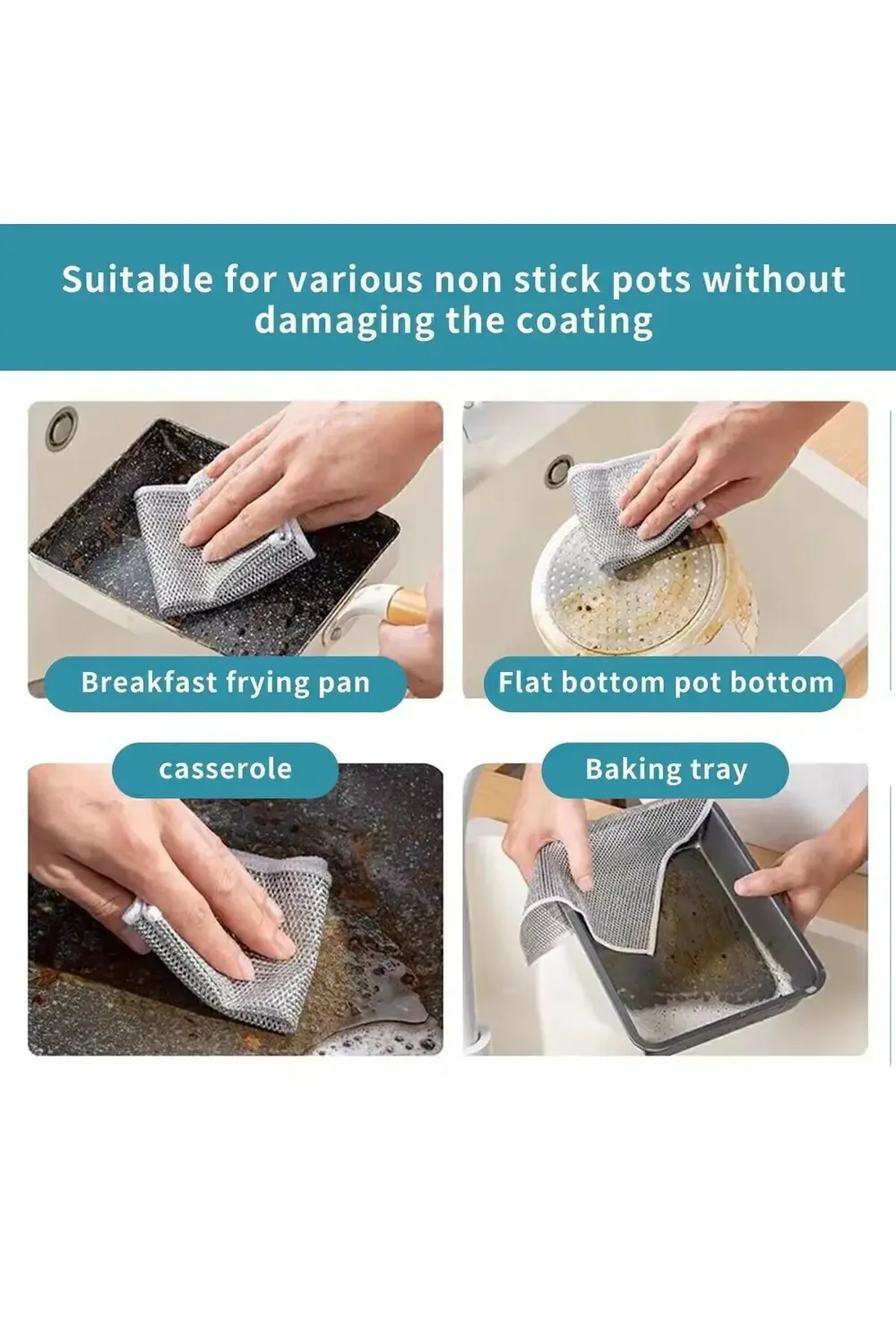 Suitable for various non stick pots without damaging the coating

Breakfast frying pan

Flat bottom pot bottom

casserole

Baking tray