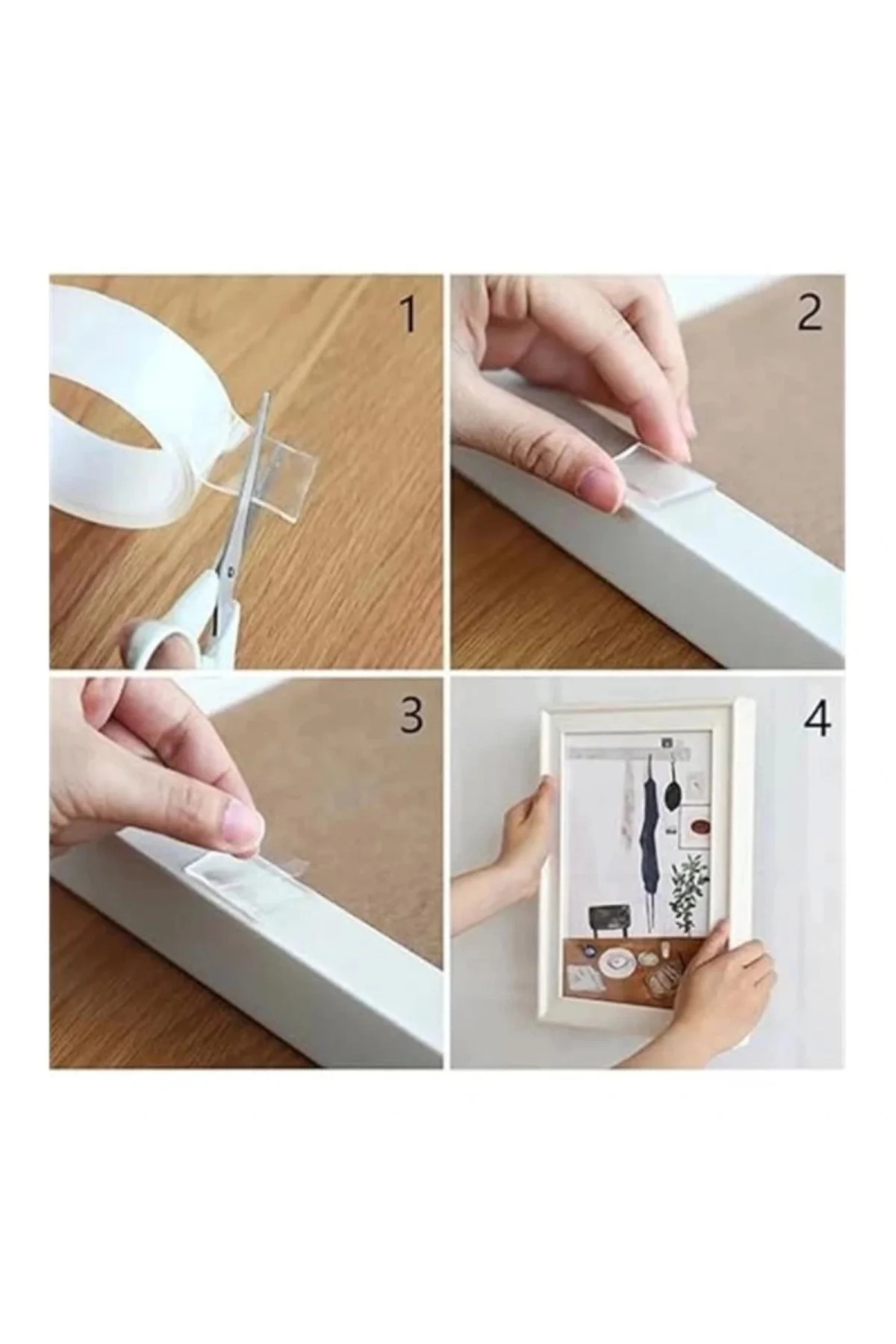 1

2

3

4