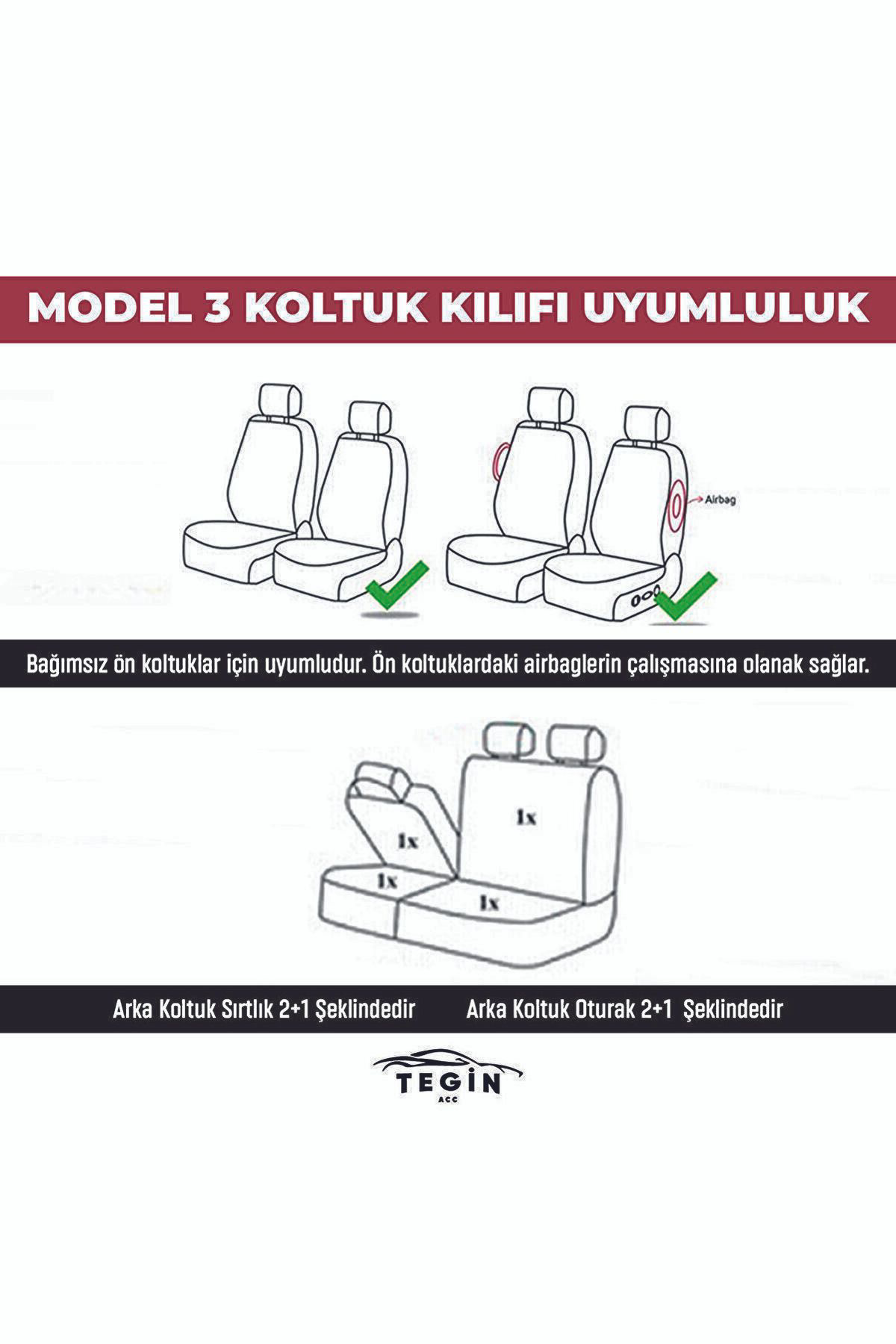 MODEL 3 KOLTUK KILIFI UYUMLULUK

Airbag

Bağımsız ön koltuklar için uyumludur. Ön koltuklardaki airbaglerin çalışmasına olanak sağlar.

1x

1x

1x

1x

Arka Koltuk Sırtlık 2+1 Şeklindedir

Arka Koltuk Oturak 2+1 Şeklindedir

TEGİN
ACC