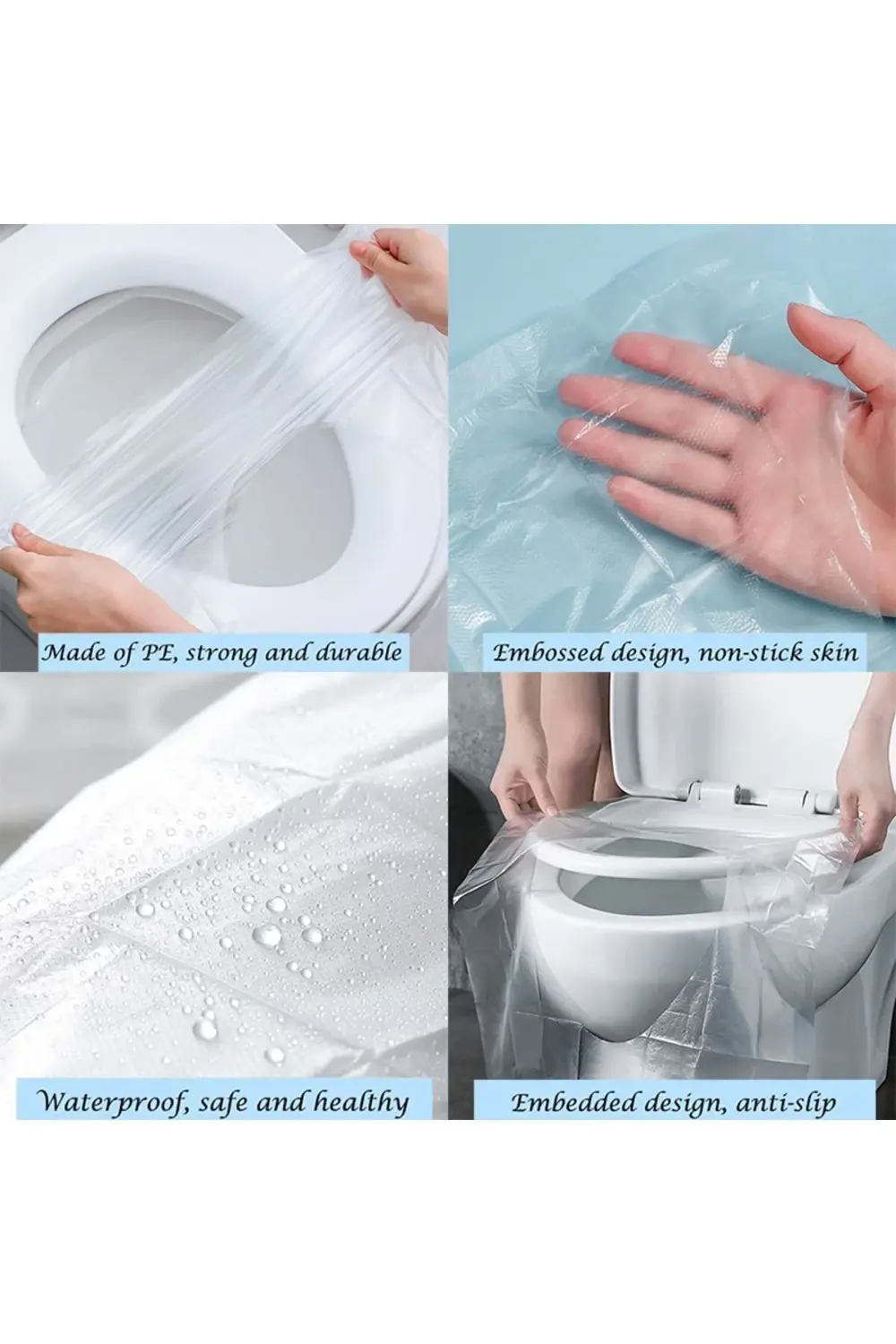 Made of PE, strong and durable

Embossed design, non-stick skin

Waterproof, safe and healthy

Embedded design, anti-slip