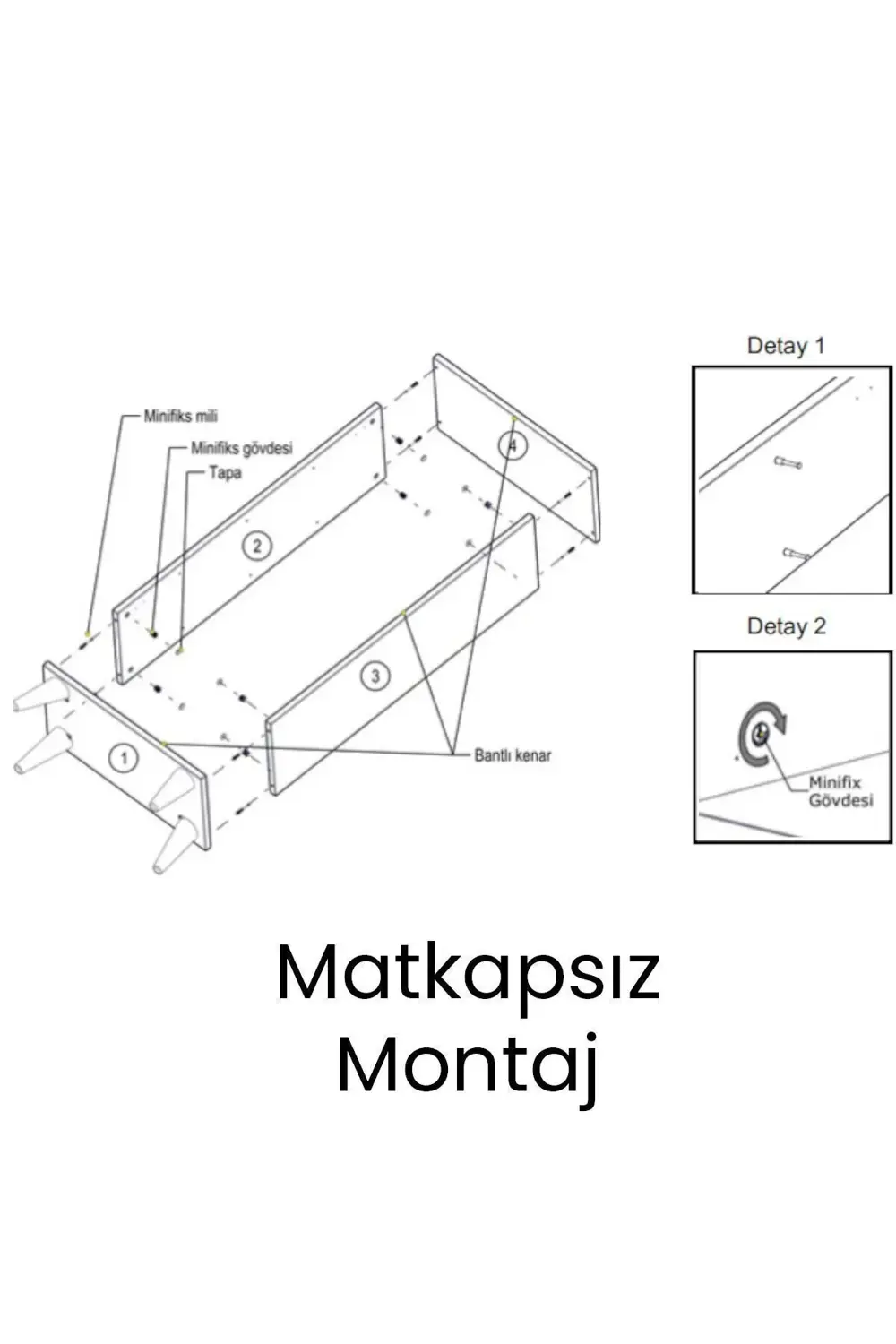 Minifiks mili
Minifiks gövdesi
Tapa
2
4
3
1
Bantlı kenar

Detay 1

Detay 2

Minifix Gövdesi

Matkapsız Montaj