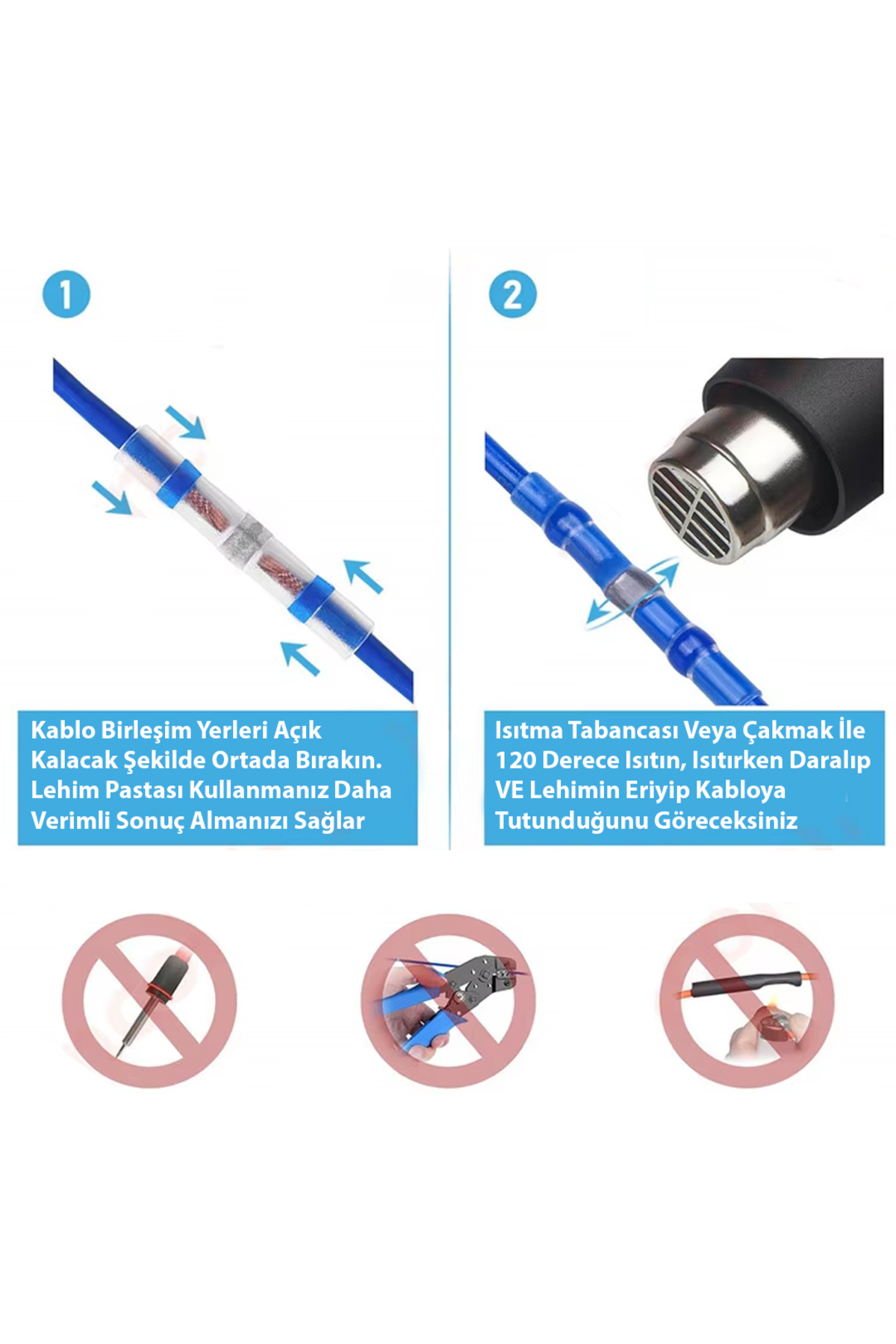 1

Kablo Birleşim Yerleri Açık Kalacak Şekilde Ortada Bırakın. Lehim Pastası Kullanmanız Daha Verimli Sonuç Almanızı Sağlar

2

Isıtma Tabancası Veya Çakmak İle 120 Derece Isıtın, Isıtırken Daralıp VE Lehimin Eriyip Kabloya Tutunduğunu Göreceksiniz