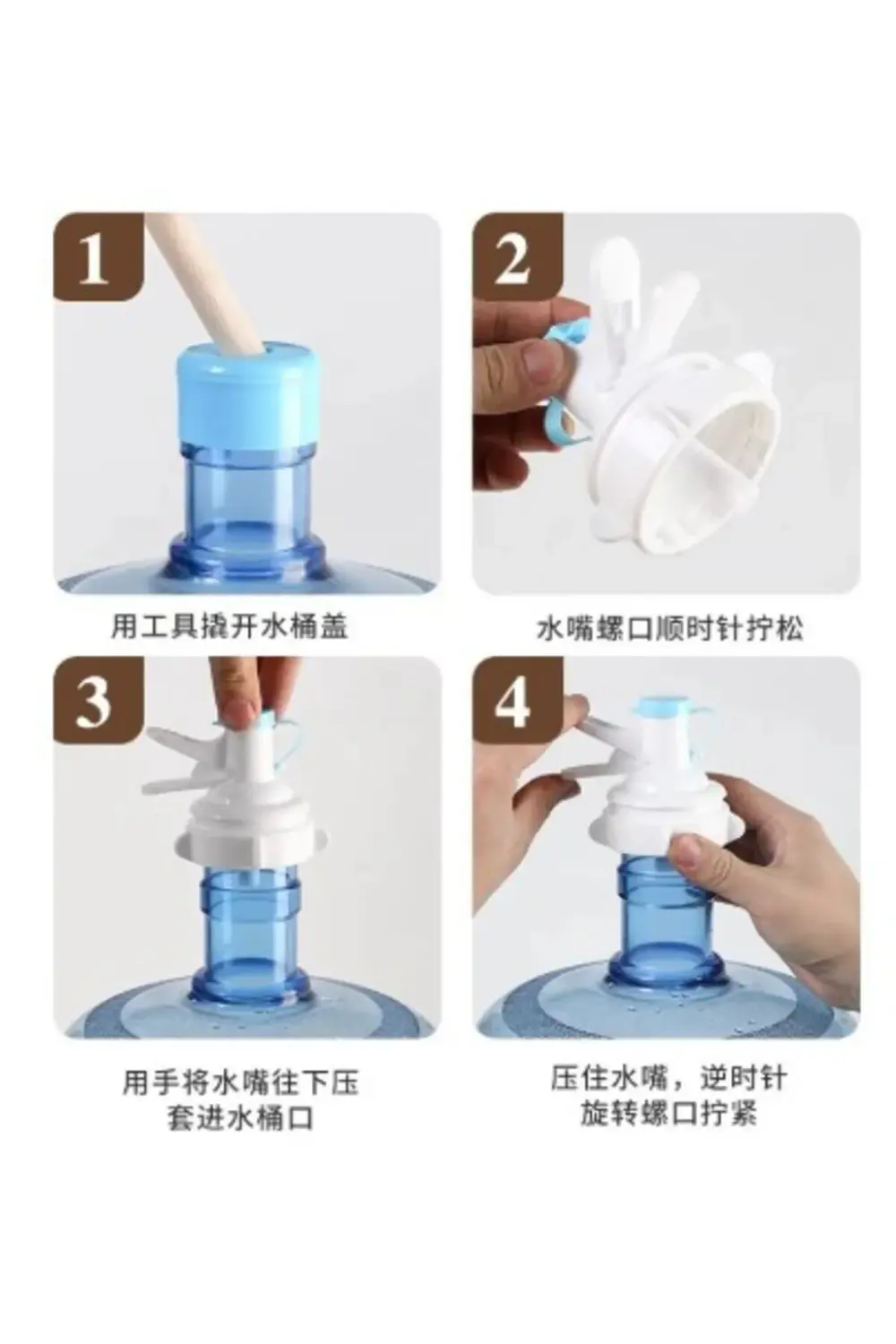 1

用工具撬开水桶盖

2

水嘴螺口顺时针拧松

3

用手将水嘴往下压
套进水桶口

4

压住水嘴，逆时针
旋转螺口拧紧