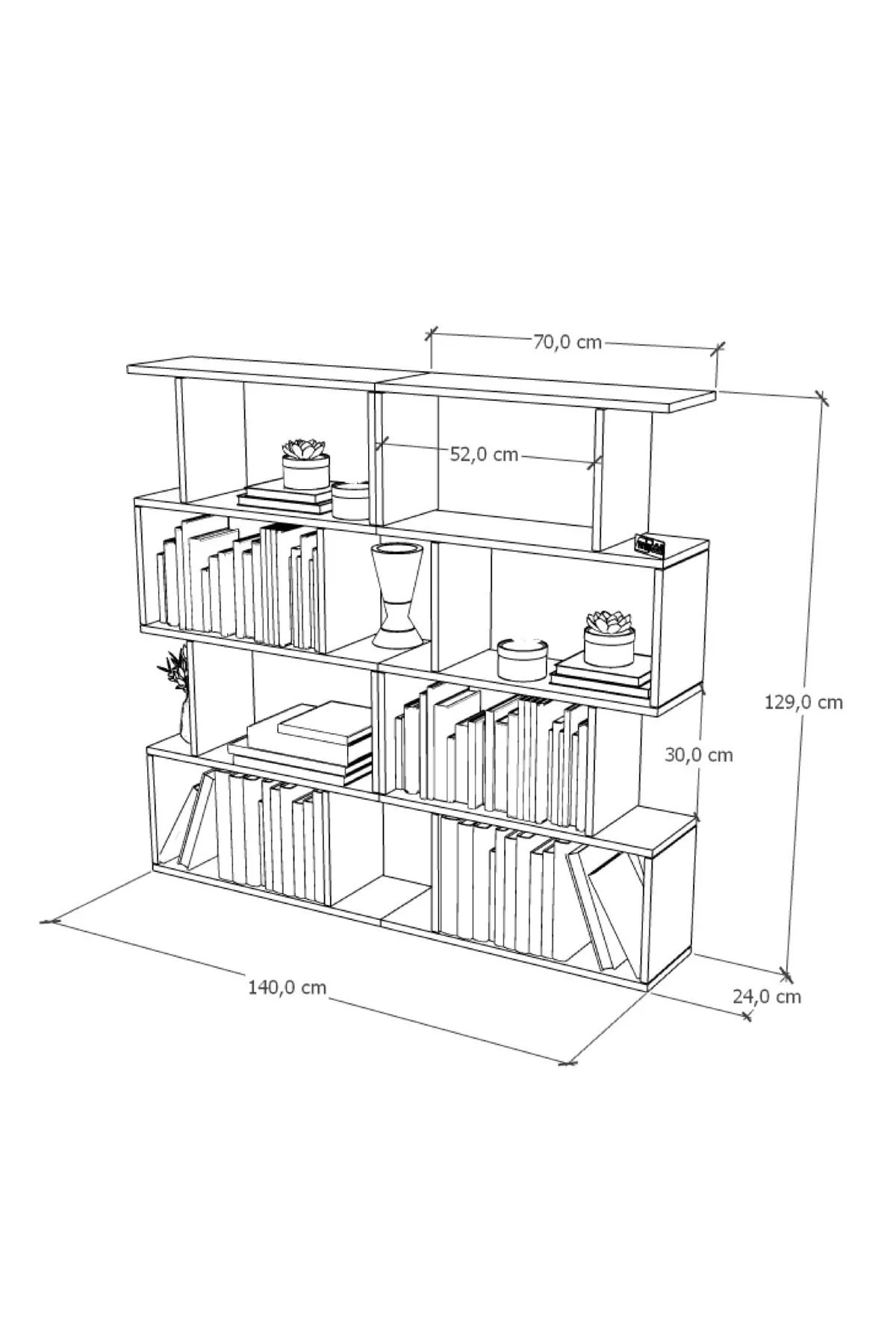 70,0 cm

52,0 cm

129,0 cm

30,0 cm

140,0 cm

24,0 cm