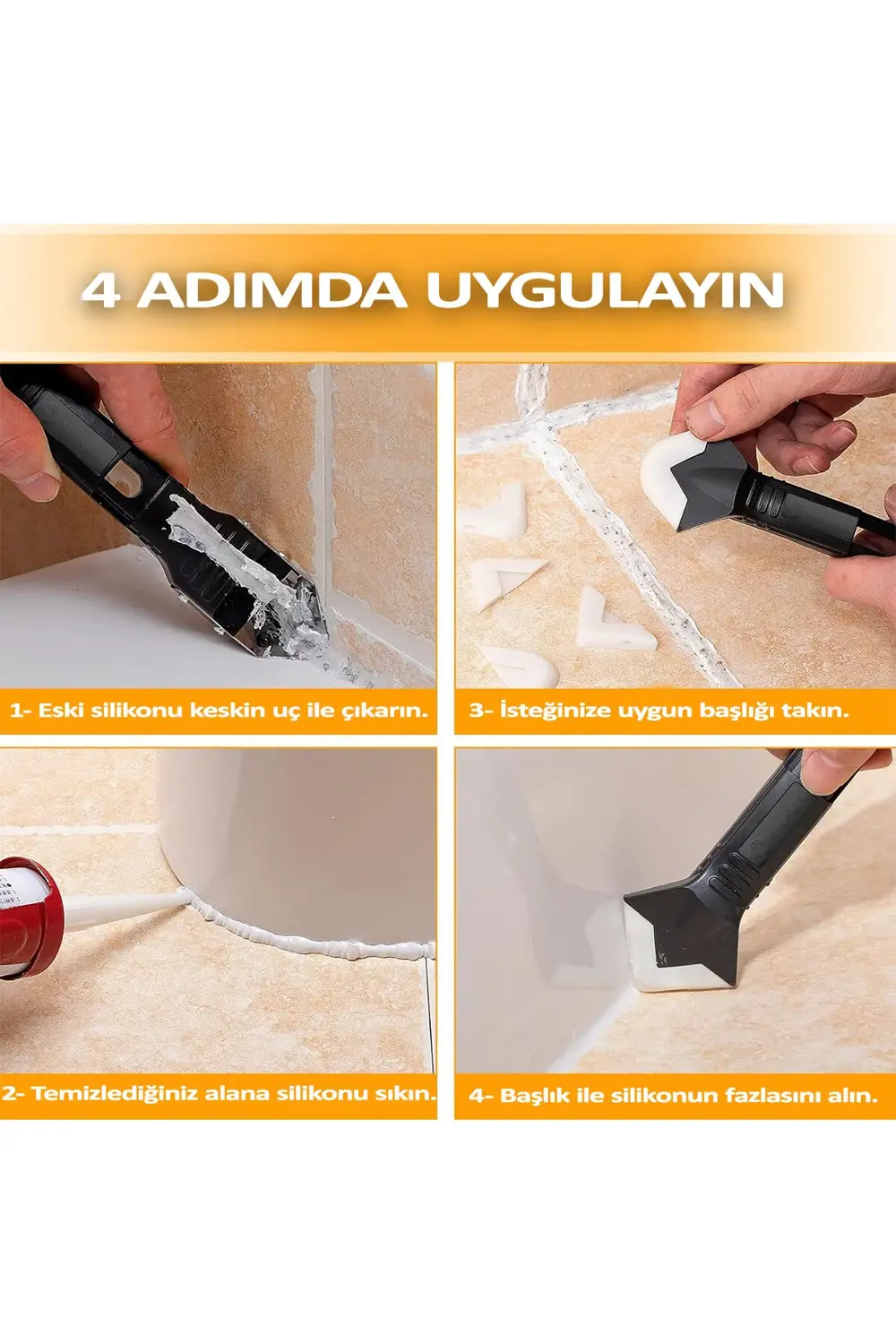 4 ADIMDA UYGULAYIN

1- Eski silikonu keskin uç ile çıkarın.

3- İsteğinize uygun başlığı takın.

2- Temizlediğiniz alana silikonu sıkın.

4- Başlık ile silikonun fazlasını alın.