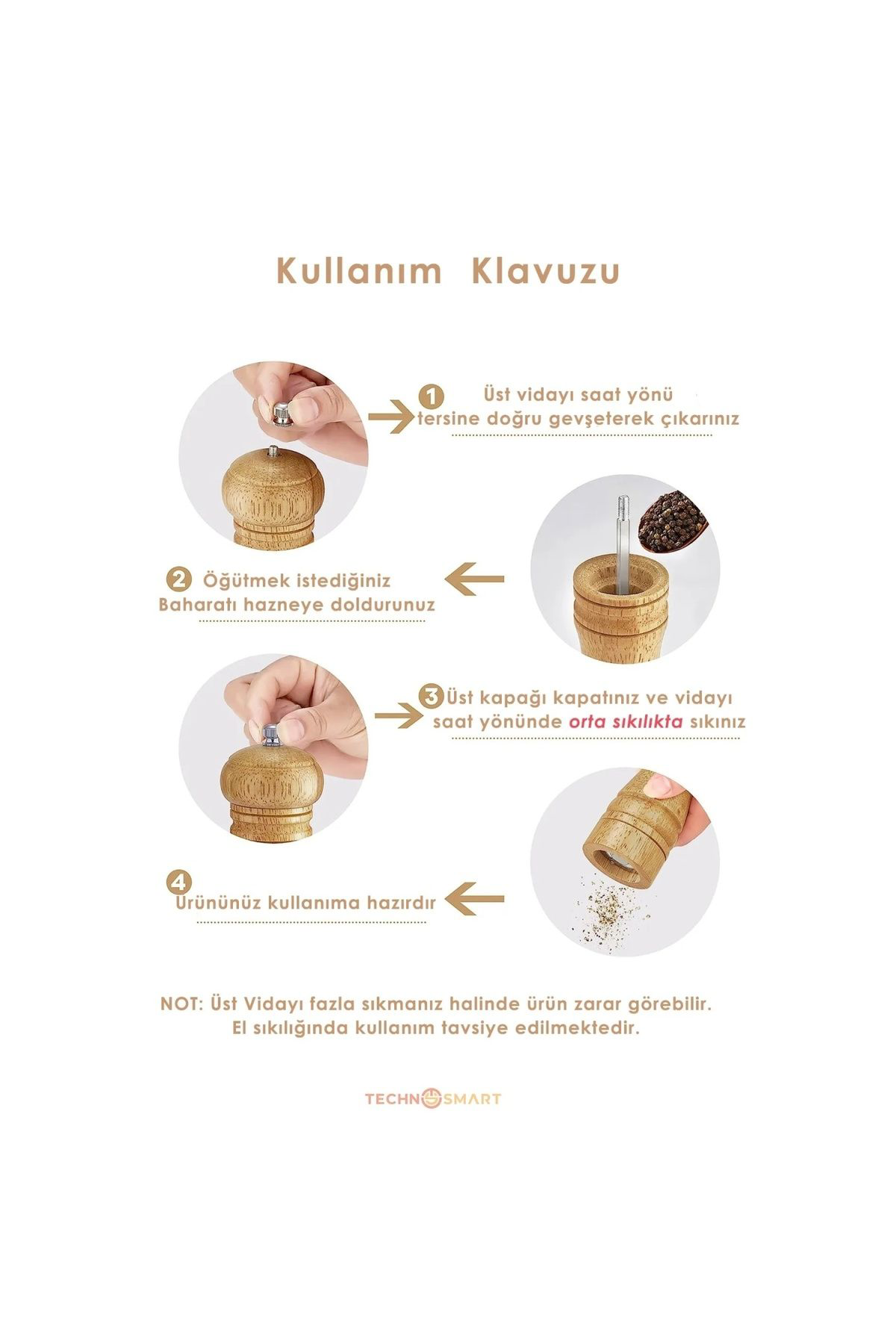 Kullanım Klavuzu

1 Üst vidayı saat yönü tersine doğru gevşeterek çıkarınız

2 Öğütmek istediğiniz Baharatı hazneye doldurunuz

3 Üst kapağı kapatınız ve vidayı saat yönünde orta sıkılıkta sıkınız

4 Ürününüz kullanıma hazırdır

NOT: Üst Vidayı fazla sıkmanız halinde ürün zarar görebilir. El sıkılığında kullanım tavsiye edilmektedir.

TECHNOSMART