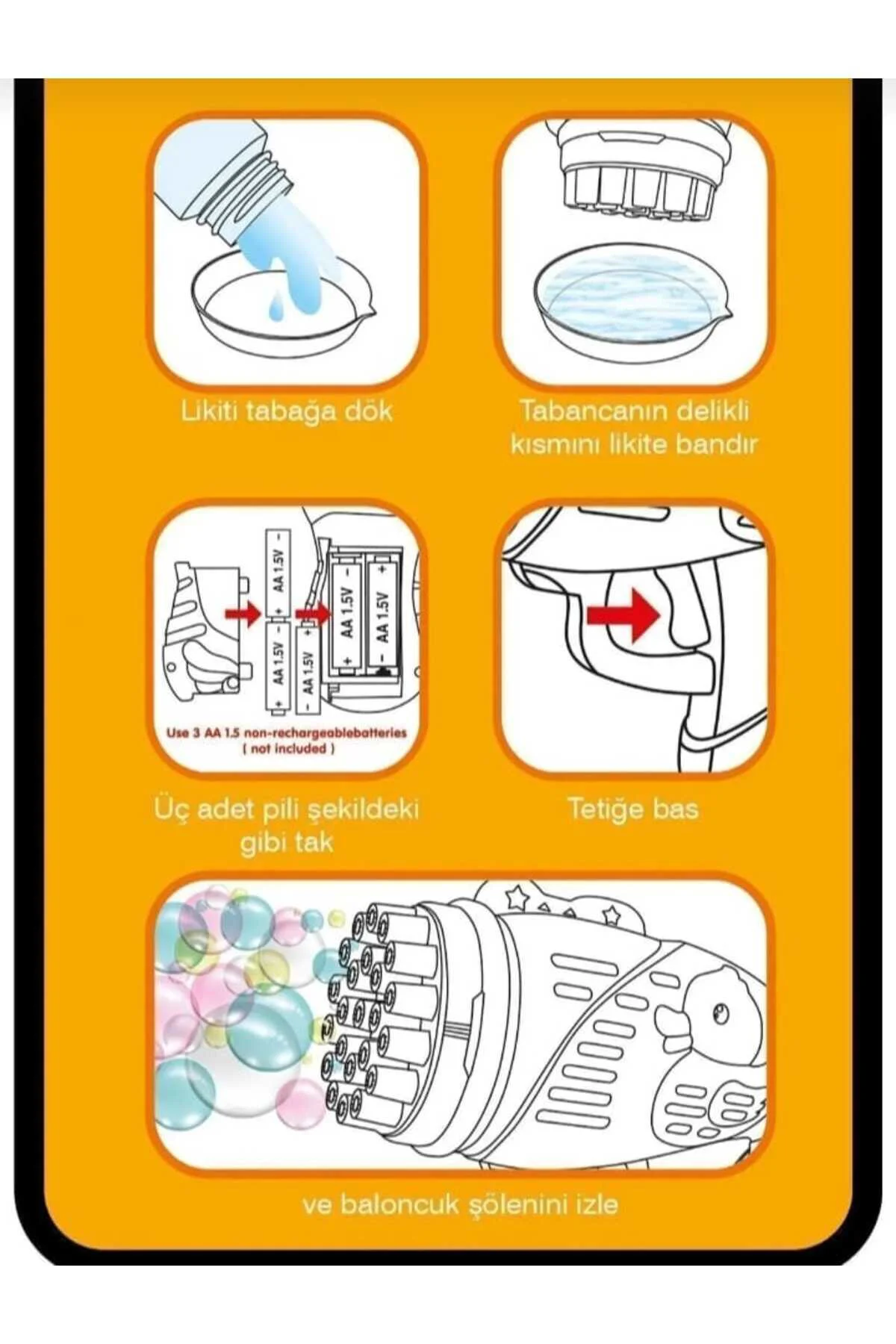 Likiti tabağa dök

Tabancanın delikli kısmını likite bandır

AA 1.5V

AA 1.5V

AA 1.5V

AA 1.5V

AA 1.5V

Use 3 AA 1.5 non-rechargeablebatteries ( not included )

Üç adet pili şekildeki gibi tak

Tetiğe bas

ve baloncuk şölenini izle