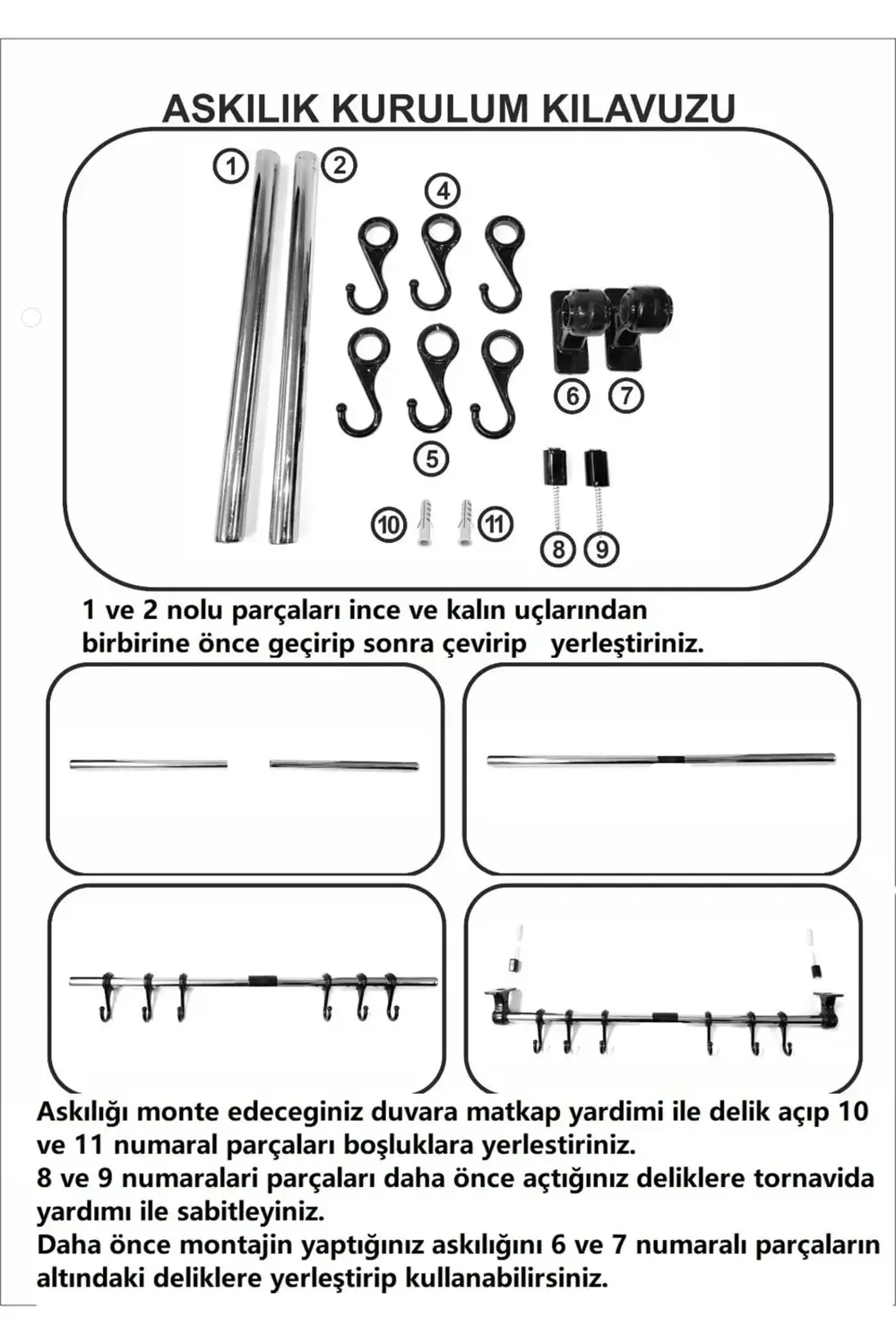 ASKILIK KURULUM KILAVUZU

1 2 4 5 6 7 8 9 10 11

1 ve 2 nolu parçaları ince ve kalın uçlarından birbirine önce geçirip sonra çevirip yerleştiriniz.

Askılığı monte edeceginiz duvara matkap yardimi ile delik açıp 10 ve 11 numaral parçaları boşluklara yerlestiriniz.
8 ve 9 numaralari parçaları daha önce açtığınız deliklere tornavida yardımı ile sabitleyiniz.
Daha önce montajin yaptığınız askılığını 6 ve 7 numaralı parçaların altındaki deliklere yerleştirip kullanabilirsiniz.