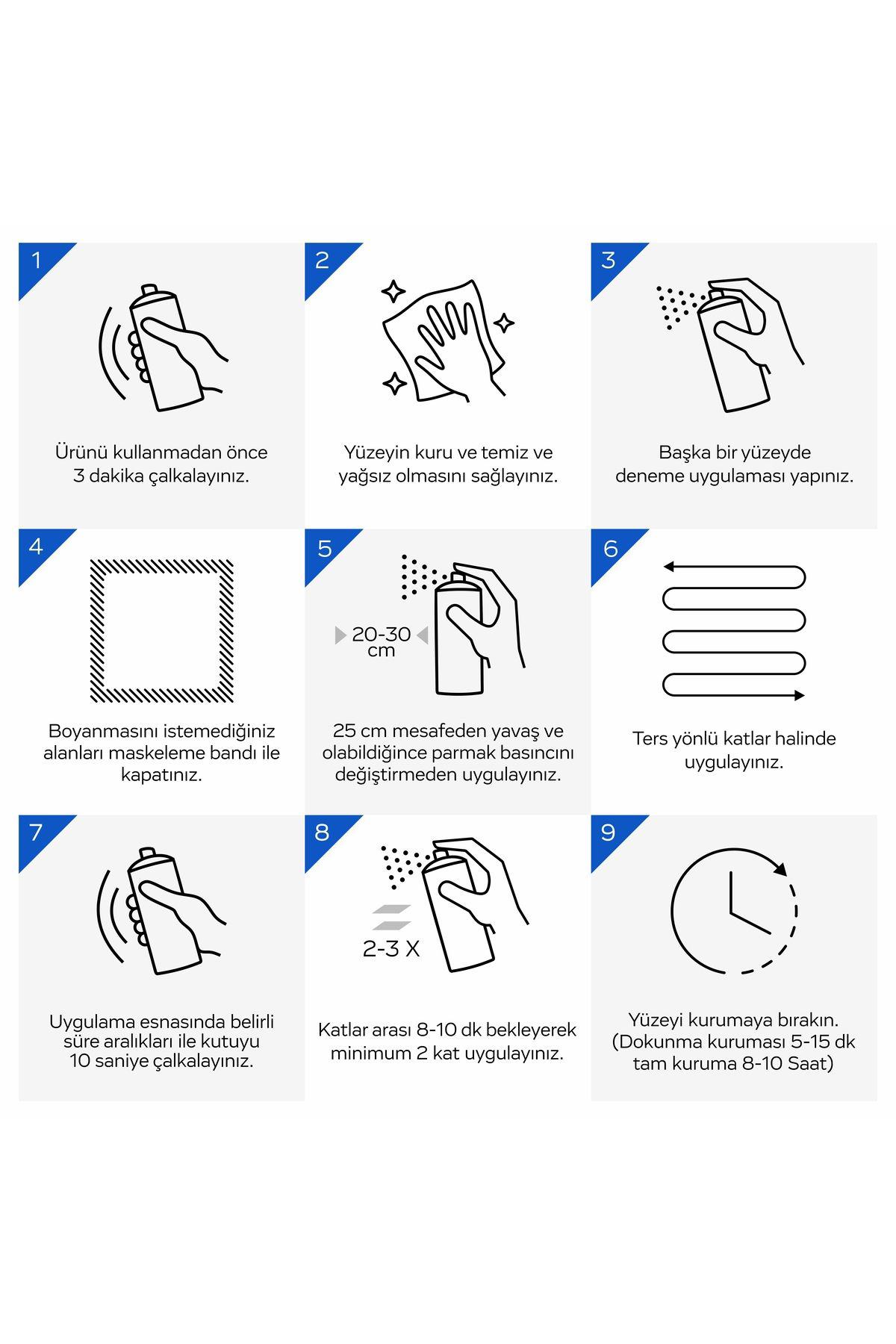 1

Ürünü kullanmadan önce 3 dakika çalkalayınız.

2

Yüzeyin kuru ve temiz ve yağsız olmasını sağlayınız.

3

Başka bir yüzeyde deneme uygulaması yapınız.

4

Boyanmasını istemediğiniz alanları maskeleme bandı ile kapatınız.

5

20-30 cm

25 cm mesafeden yavaş ve olabildiğince parmak basıncını değiştirmeden uygulayınız.

6

Ters yönlü katlar halinde uygulayınız.

7

Uygulama esnasında belirli süre aralıkları ile kutuyu 10 saniye çalkalayınız.

8

2-3 X

Katlar arası 8-10 dk bekleyerek minimum 2 kat uygulayınız.

9

Yüzeyi kurumaya bırakın. (Dokunma kuruması 5-15 dk tam kuruma 8-10 Saat)