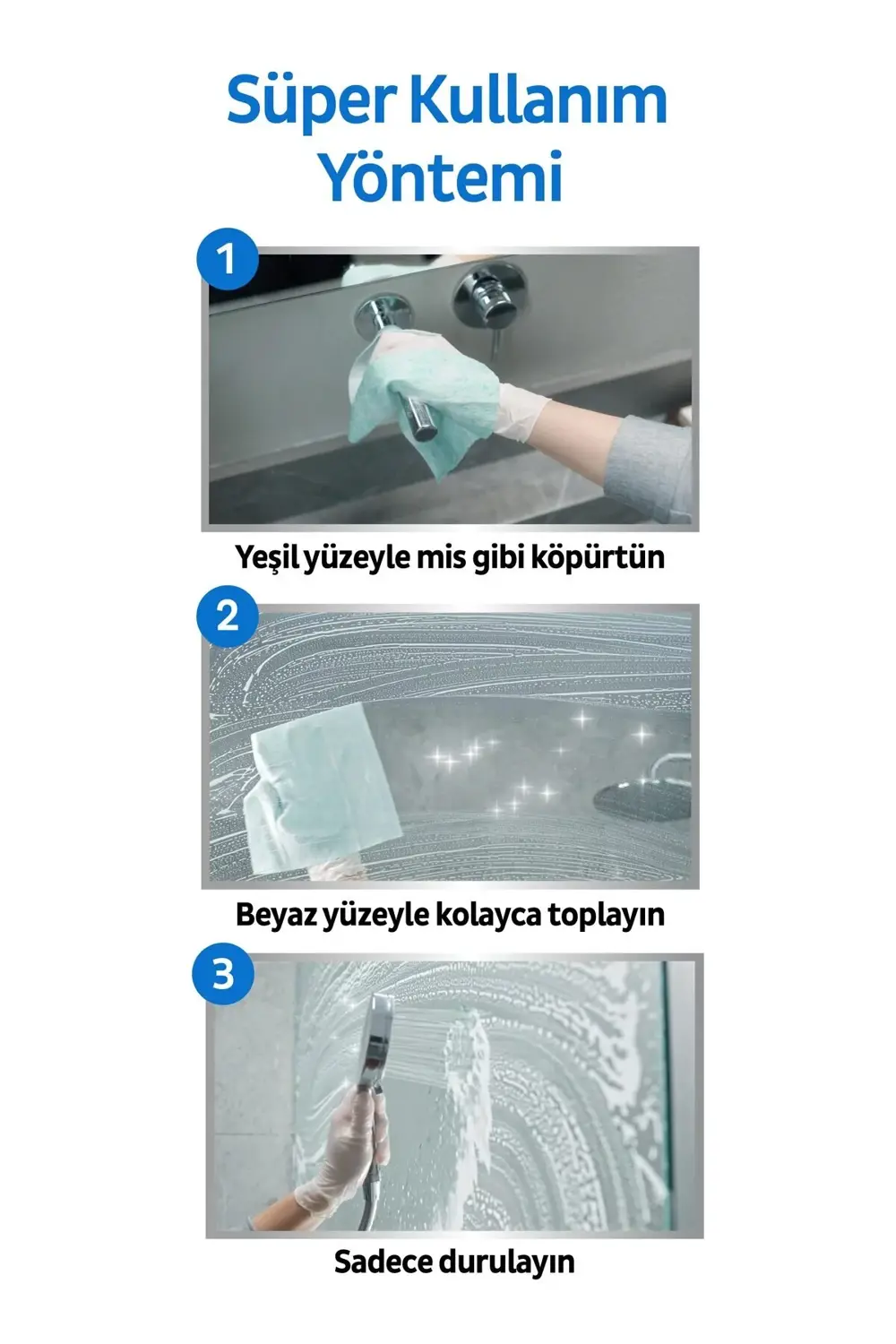 Süper Kullanım Yöntemi

1

Yeşil yüzeyle mis gibi köpürtün

2

Beyaz yüzeyle kolayca toplayın

3

Sadece durulayın