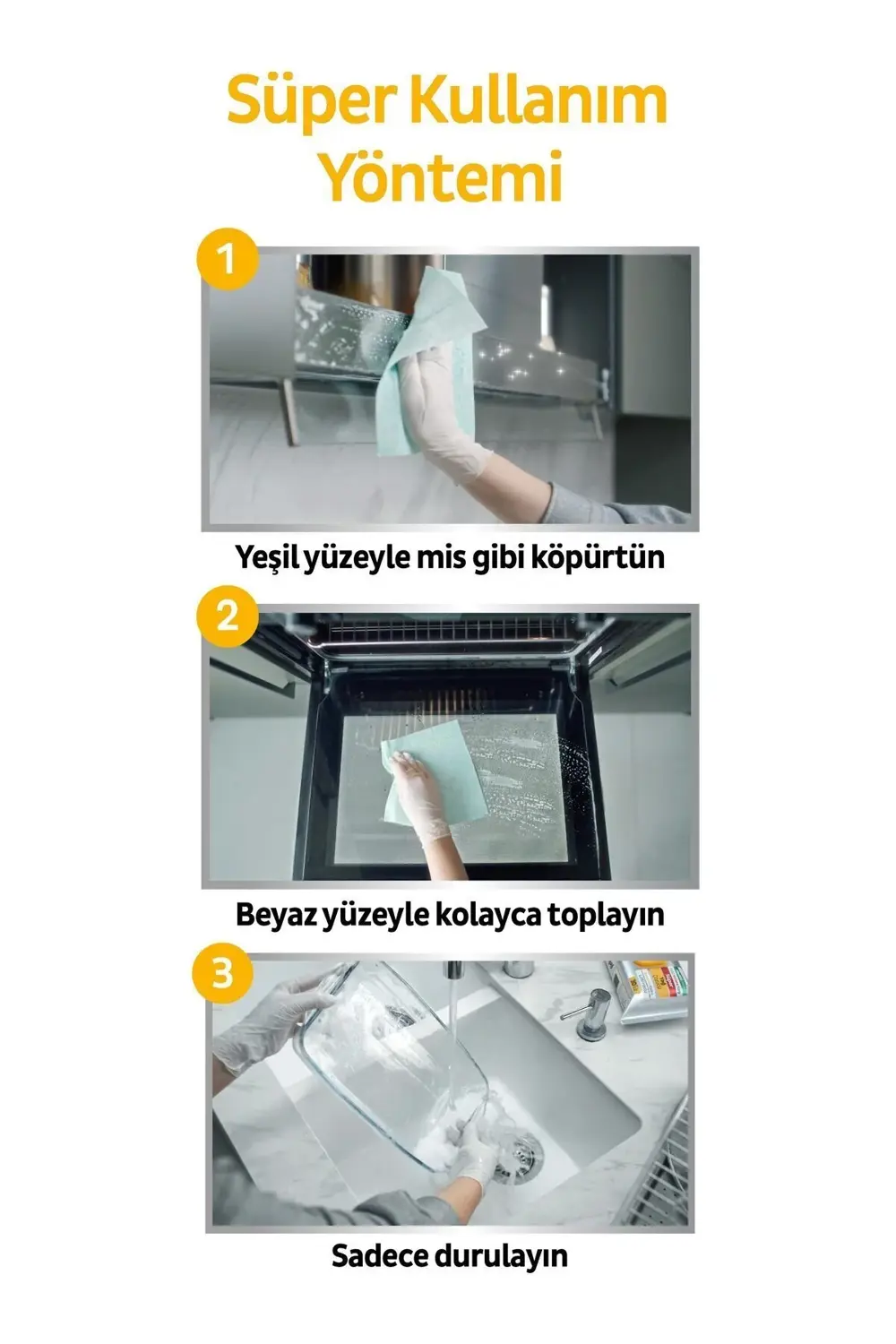 Süper Kullanım Yöntemi

1

Yeşil yüzeyle mis gibi köpürtün

2

Beyaz yüzeyle kolayca toplayın

3

Sadece durulayın