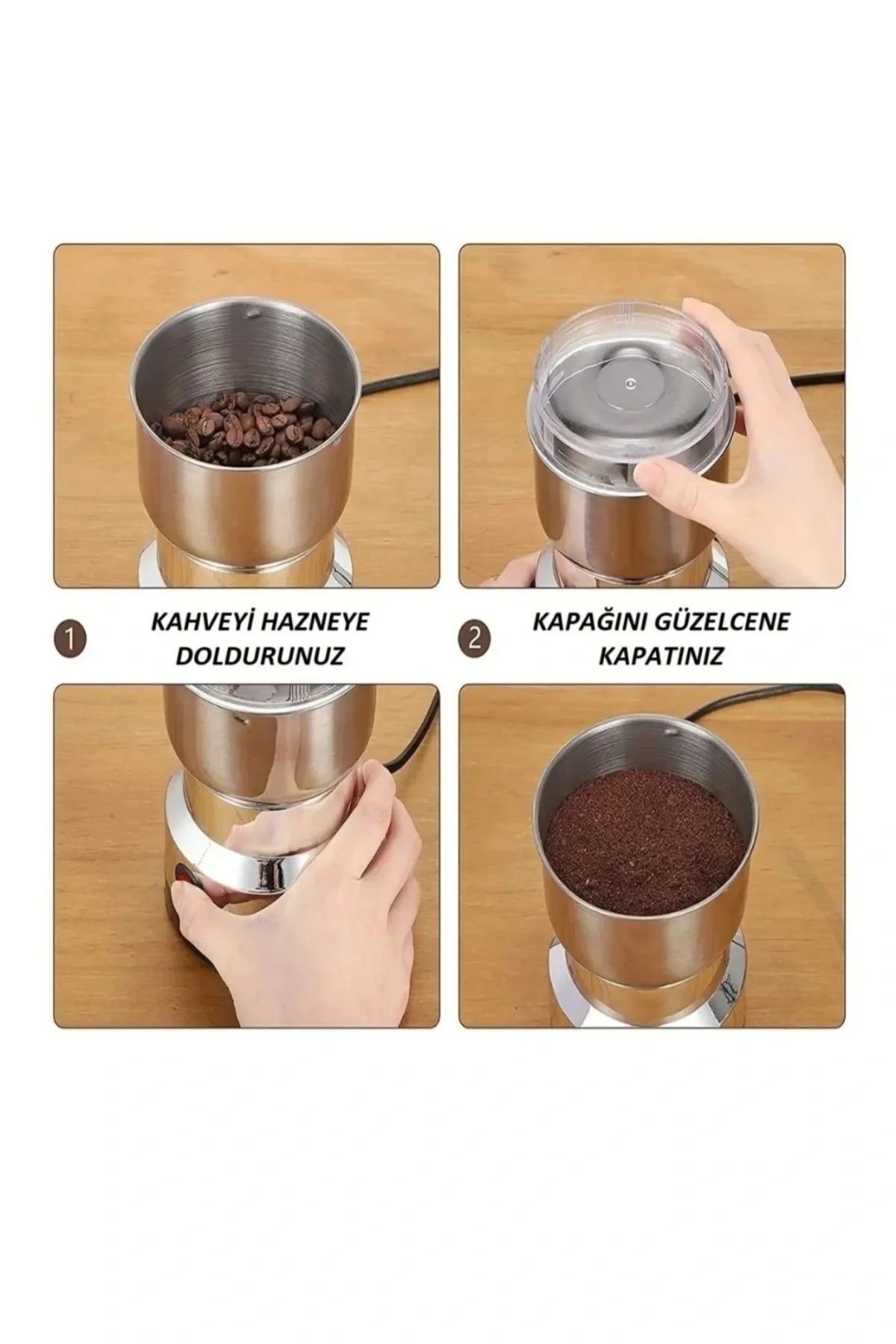 1 KAHVEYİ HAZNEYE DOLDURUNUZ

2 KAPAĞINI GÜZELCENE KAPATINIZ