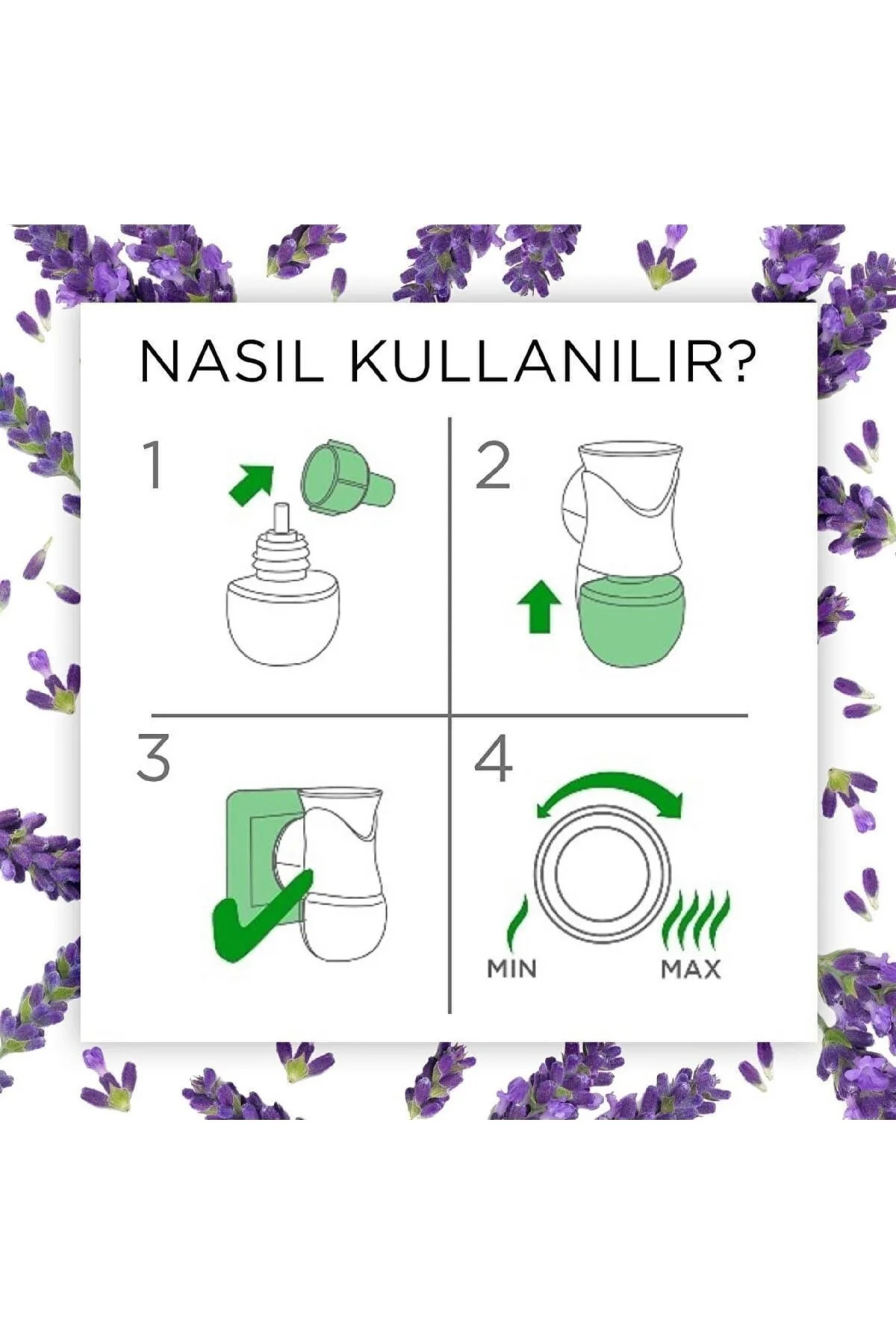 NASIL KULLANILIR?

1

2

3

4

MIN

MAX