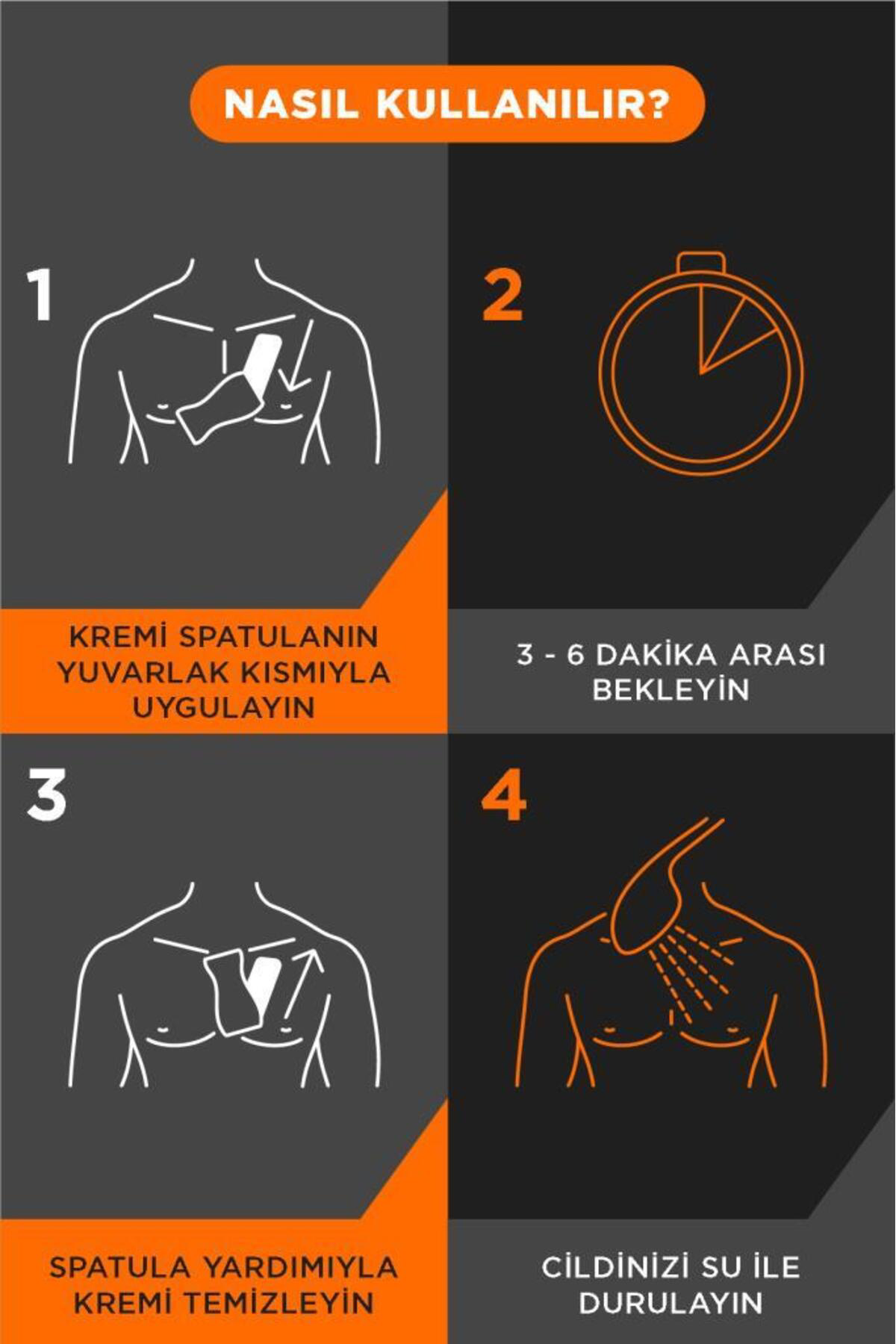 NASIL KULLANILIR?

1

KREMİ SPATULANIN YUVARLAK KISMIYLA UYGULAYIN

2

3 - 6 DAKİKA ARASI BEKLEYİN

3

SPATULA YARDIMIYLA KREMİ TEMİZLEYİN

4

CİLDİNİZİ SU İLE DURULAYIN