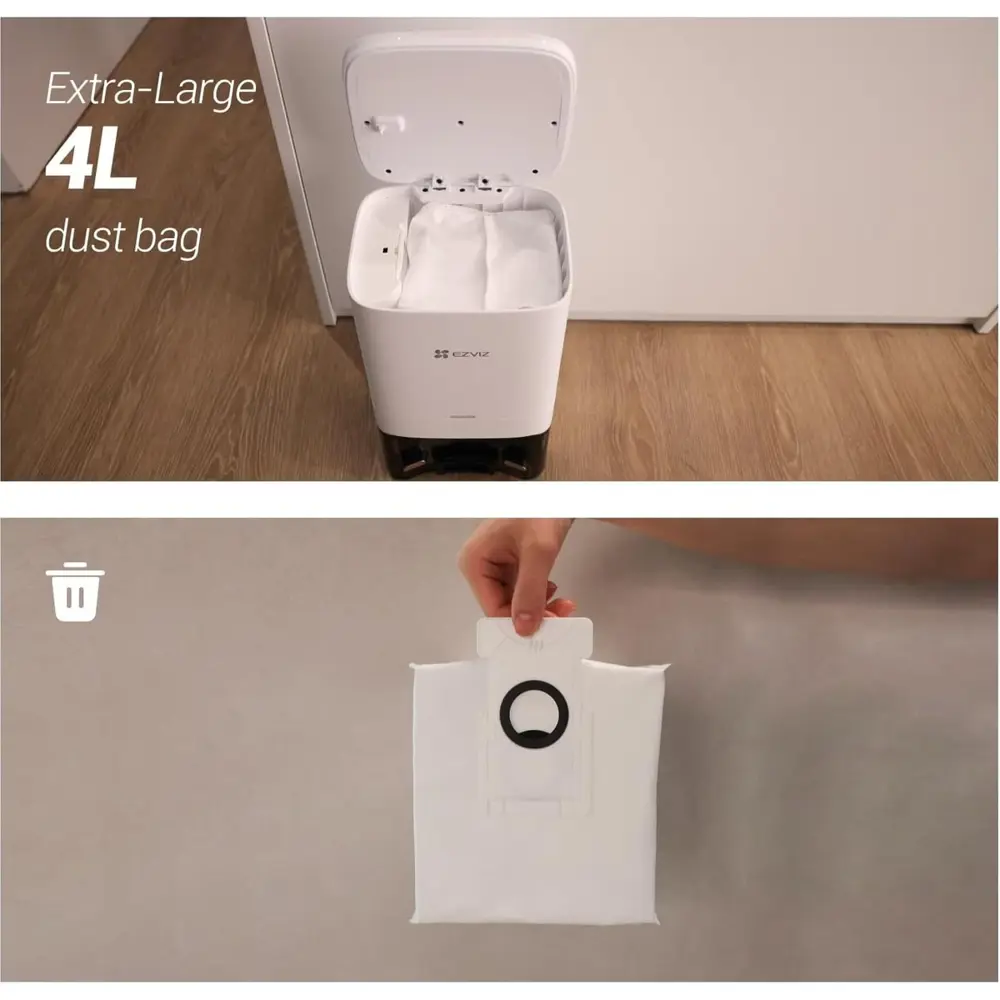 Extra-Large
4L
dust bag

EZVIZ