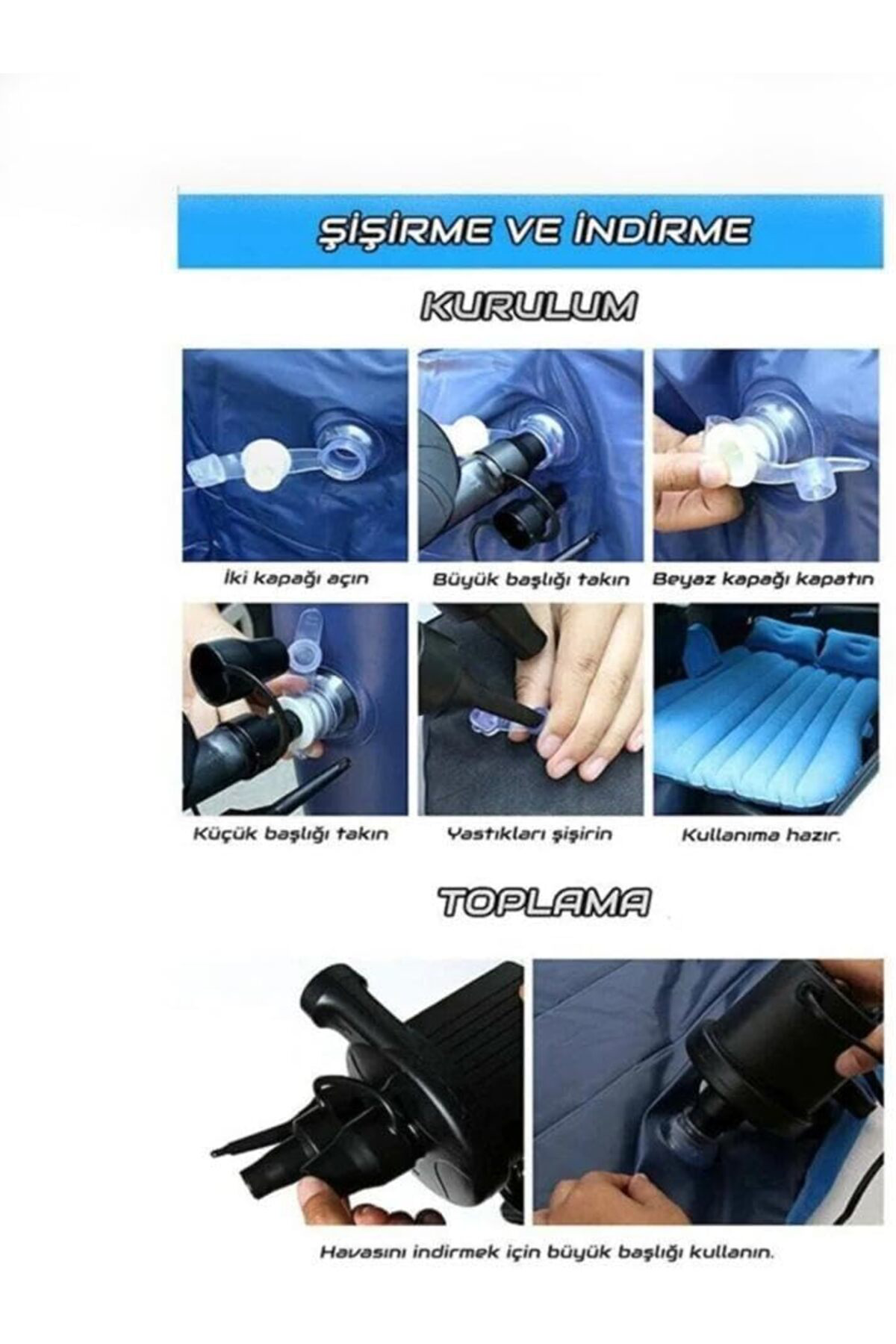 ŞİŞİRME VE İNDİRME

KURULUM

İki kapağı açın

Büyük başlığı takın

Beyaz kapağı kapatın

Küçük başlığı takın

Yastıkları şişirin

Kullanıma hazır.

TOPLAMA

Havasını indirmek için büyük başlığı kullanın.