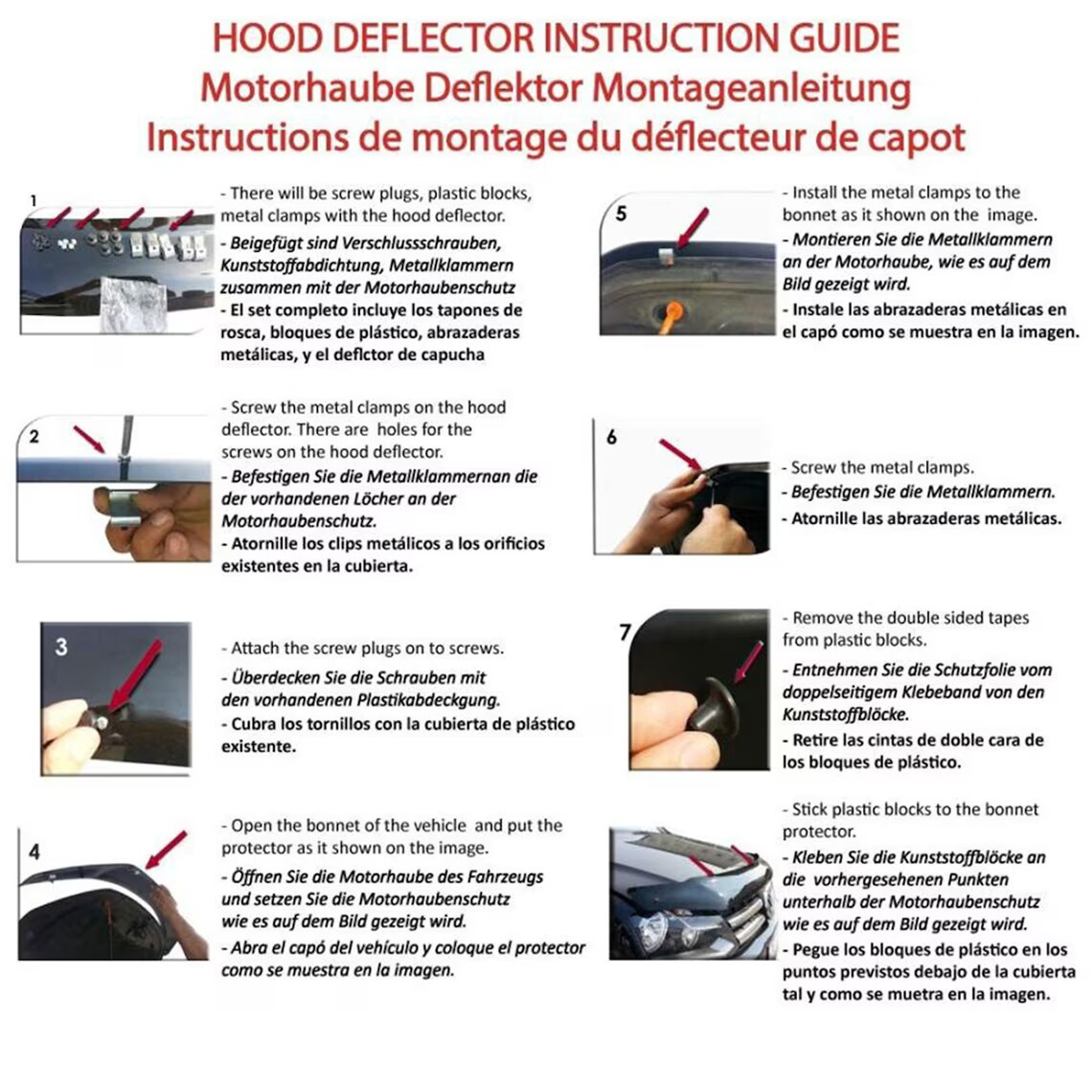 HOOD DEFLECTOR INSTRUCTION GUIDE
Motorhaube Deflektor Montageanleitung
Instructions de montage du déflecteur de capot

1

- There will be screw plugs, plastic blocks, metal clamps with the hood deflector.
- Beigefügt sind Verschlussschrauben, Kunststoffabdichtung, Metallklammern zusammen mit der Motorhaubenschutz
- El set completo incluye los tapones de rosca, bloques de plástico, abrazaderas metálicas, y el deflctor de capucha

2

- Screw the metal clamps on the hood deflector. There are holes for the screws on the hood deflector.
- Befestigen Sie die Metallklammernan die der vorhandenen Löcher an der Motorhaubenschutz.
- Atornille los clips metálicos a los orificios existentes en la cubierta.

3

- Attach the screw plugs on to screws.
- Überdecken Sie die Schrauben mit den vorhandenen Plastikabdeckgung.
- Cubra los tornillos con la cubierta de plástico existente.

4

- Open the bonnet of the vehicle and put the protector as it shown on the image.
- Öffnen Sie die Motorhaube des Fahrzeugs und setzen Sie die Motorhaubenschutz wie es auf dem Bild gezeigt wird.
- Abra el capó del vehículo y coloque el protector como se muestra en la imagen.

5

- Install the metal clamps to the bonnet as it shown on the image.
- Montieren Sie die Metallklammern an der Motorhaube, wie es auf dem Bild gezeigt wird.
- Instale las abrazaderas metálicas en el capó como se muestra en la imagen.

6

- Screw the metal clamps.
- Befestigen Sie die Metallklammern.
- Atornille las abrazaderas metálicas.

7

- Remove the double sided tapes from plastic blocks.
- Entnehmen Sie die Schutzfolie vom doppelseitigem Klebeband von den Kunststoffblöcke.
- Retire las cintas de doble cara de los bloques de plástico.

- Stick plastic blocks to the bonnet protector.
- Kleben Sie die Kunststoffblöcke an die vorhergesehenen Punkten unterhalb der Motorhaubenschutz wie es auf dem Bild gezeigt wird.
- Pegue los bloques de plástico en los puntos previstos debajo de la cubierta tal y como se muestra en la imagen.