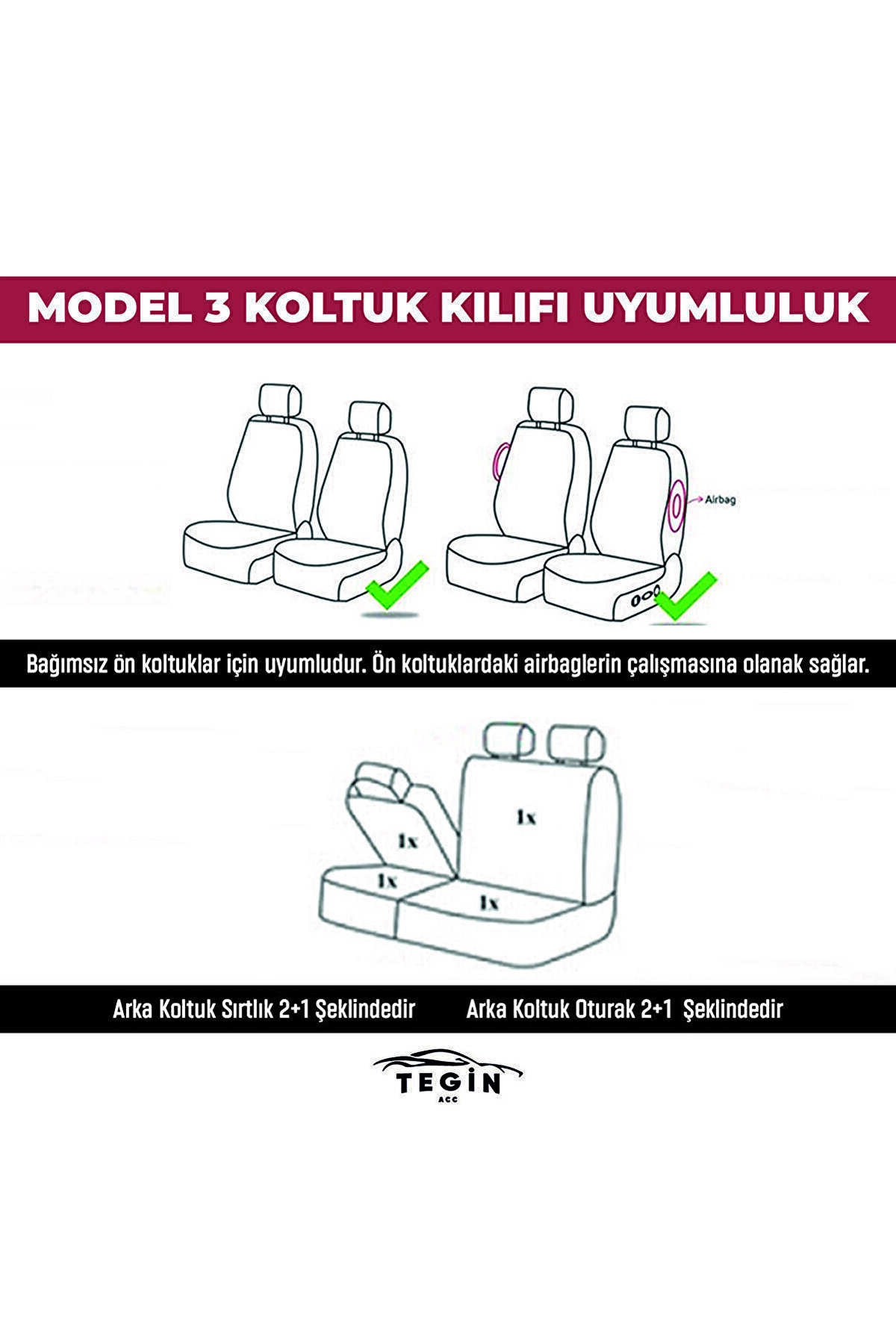 MODEL 3 KOLTUK KILIFI UYUMLULUK

Airbag

Bağımsız ön koltuklar için uyumludur. Ön koltuklardaki airbaglerin çalışmasına olanak sağlar.

1x

1x

1x

1x

Arka Koltuk Sırtlık 2+1 Şeklindedir

Arka Koltuk Oturak 2+1 Şeklindedir

TEGİN
ACC