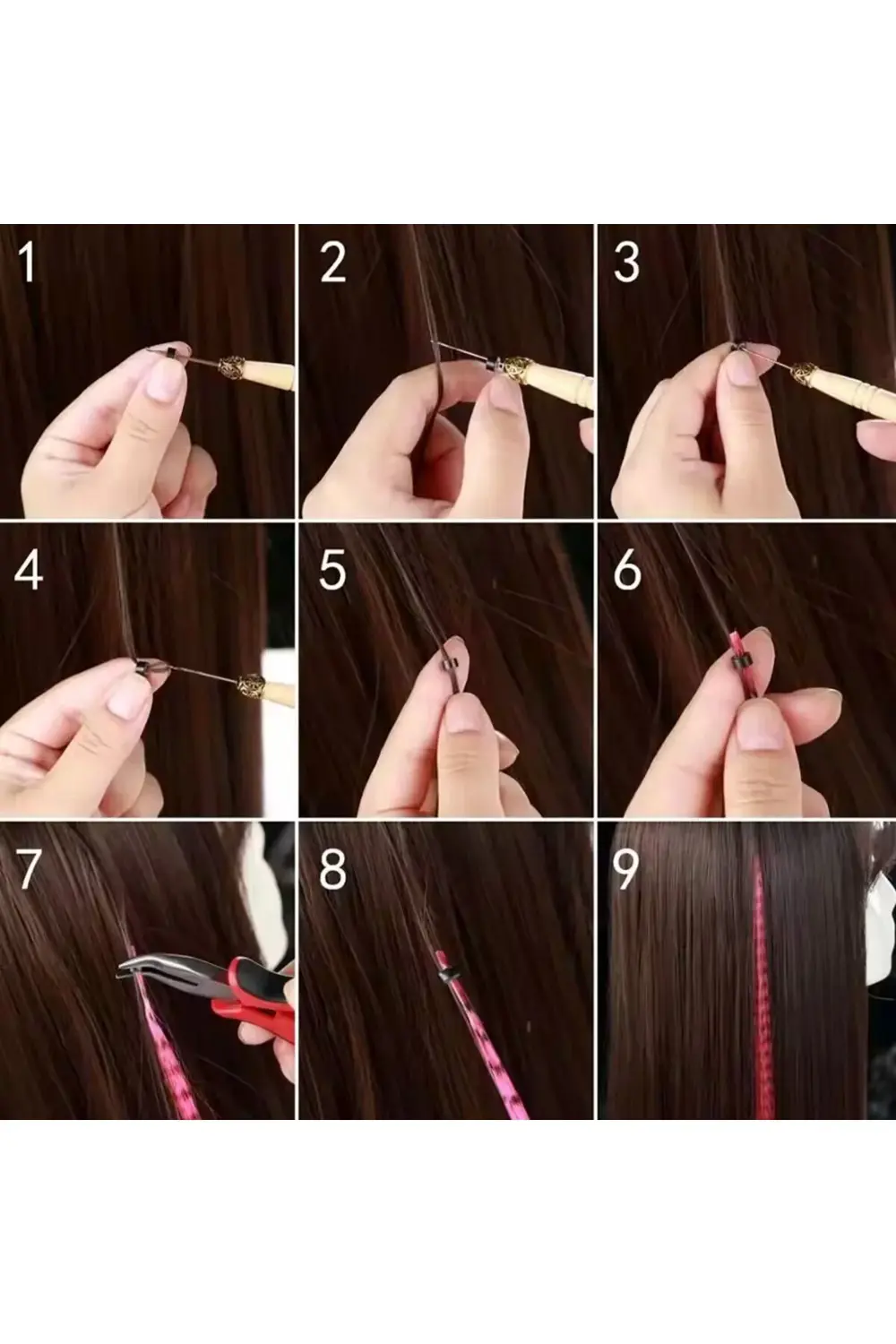 1

2

3

4

5

6

7

8

9