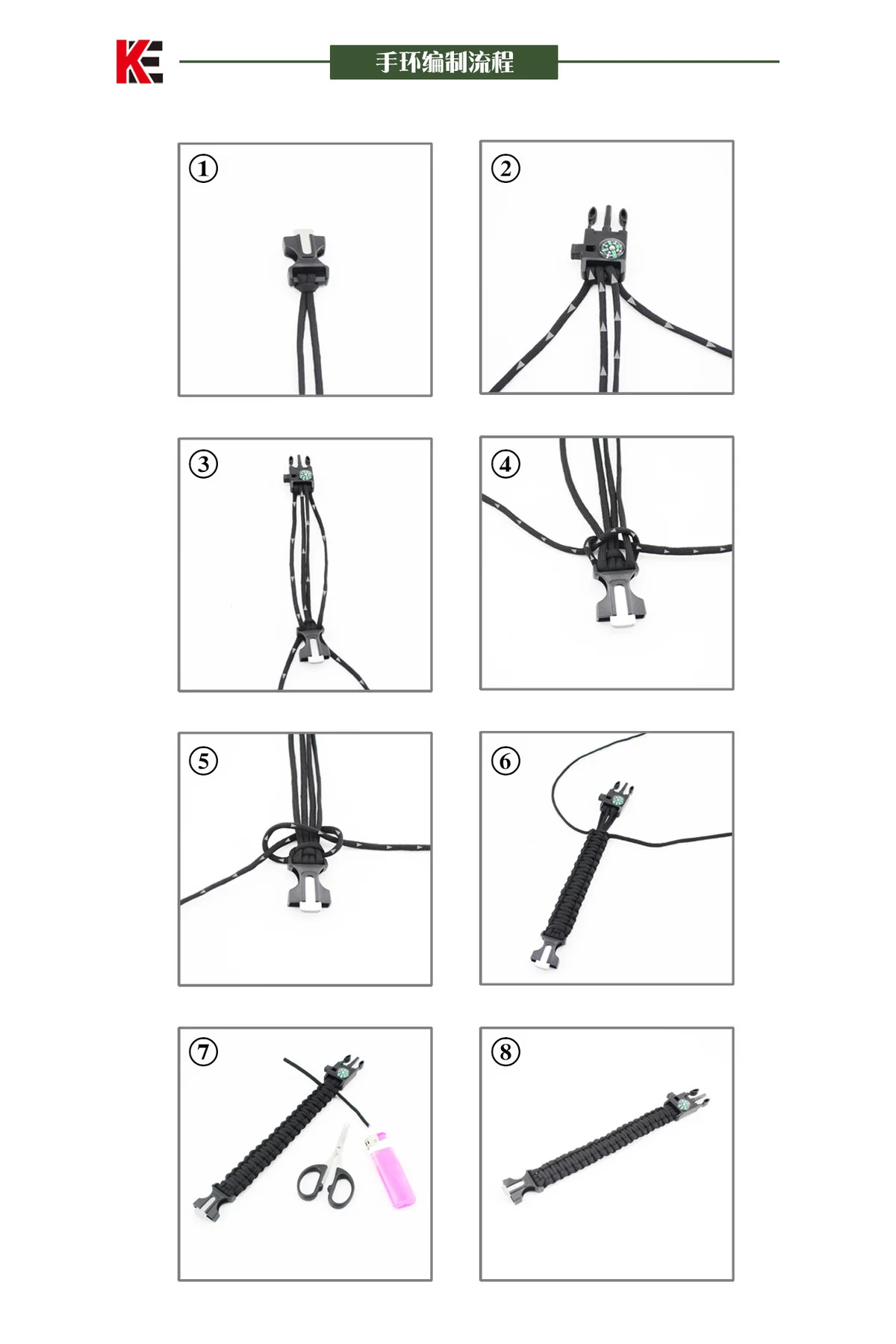 KE

手环编制流程

①

②

③

④

⑤

⑥

⑦

⑧