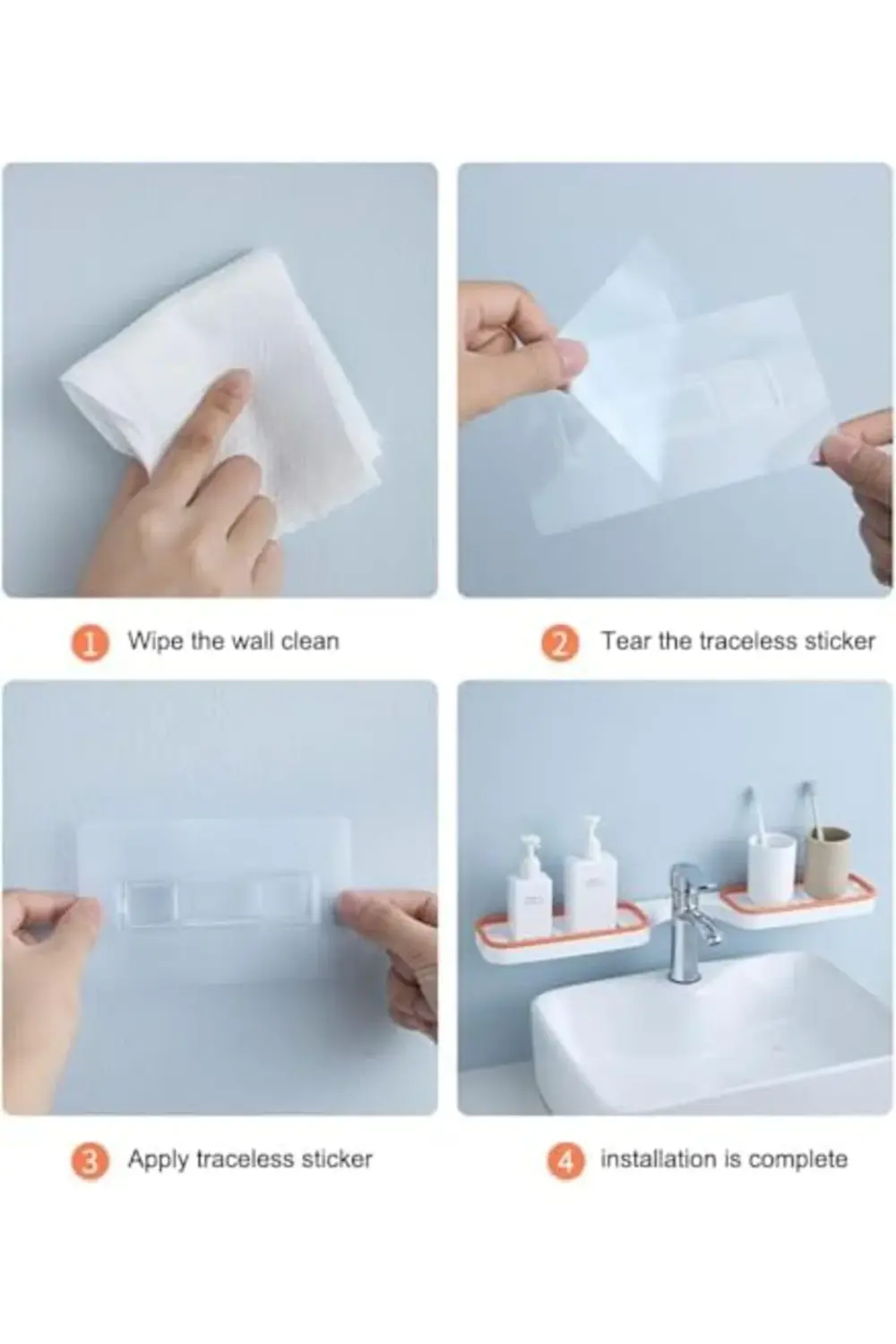 1 Wipe the wall clean

2 Tear the traceless sticker

3 Apply traceless sticker

4 installation is complete