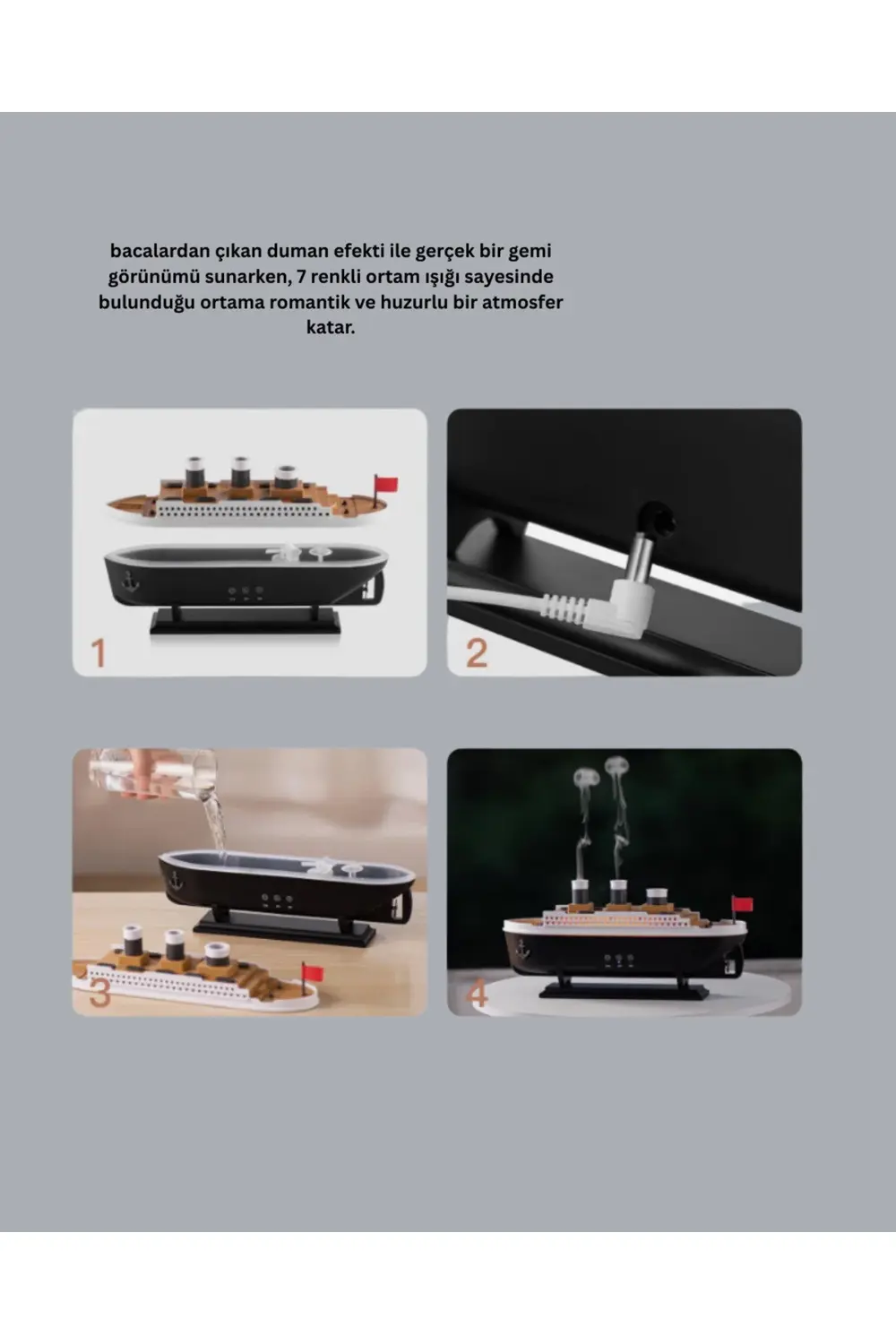 bacalardan çıkan duman efekti ile gerçek bir gemi görünümü sunarken, 7 renkli ortam ışığı sayesinde bulunduğu ortama romantik ve huzurlu bir atmosfer katar.

1

2

3

4