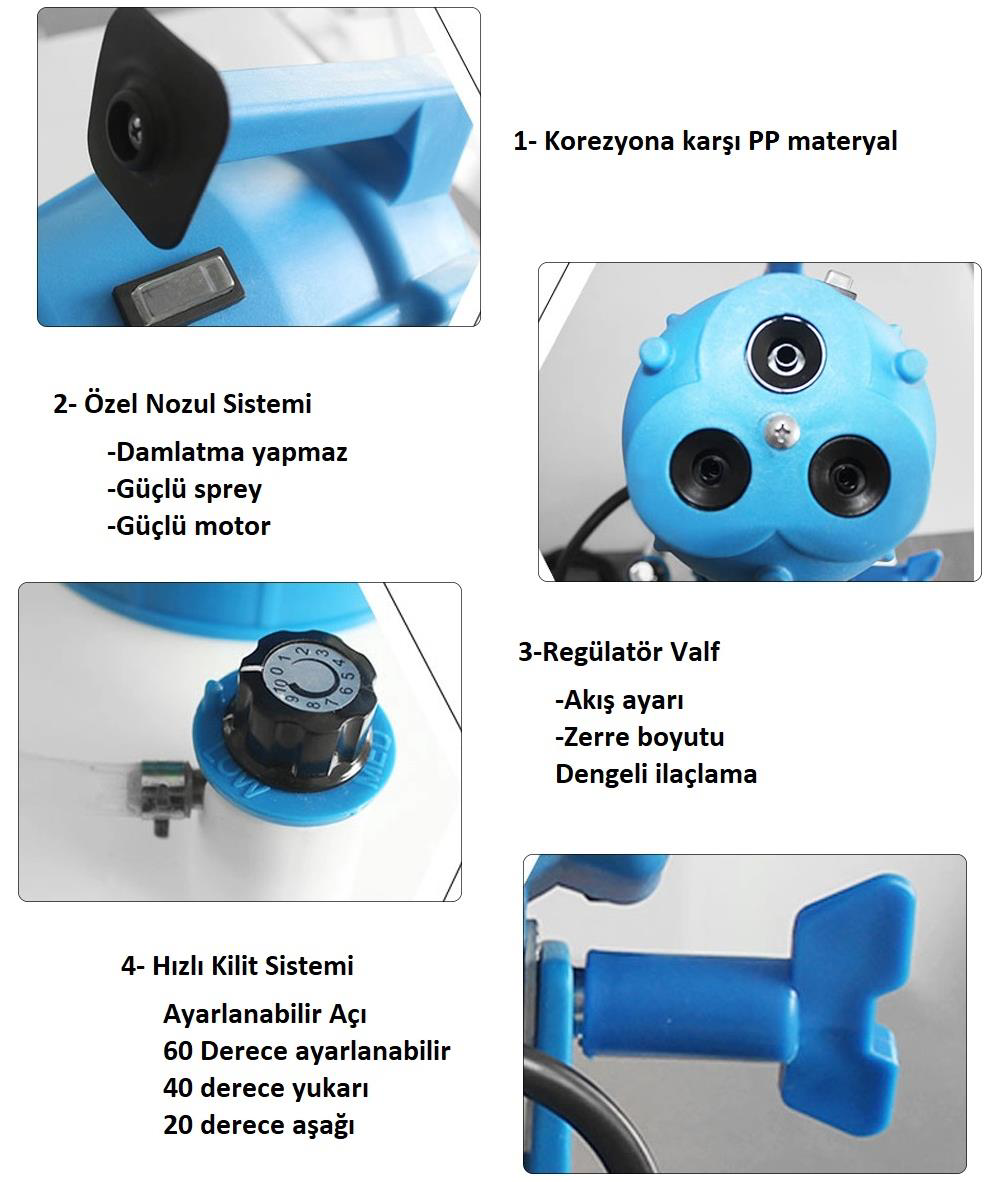 1- Korezyona karşı PP materyal

2- Özel Nozul Sistemi

-Damlatma yapmaz
-Güçlü sprey
-Güçlü motor

1 2 3 4 5 6 7 8 9 10

LOW MED

3-Regülatör Valf

-Akış ayarı
-Zerre boyutu
Dengeli ilaçlama

4- Hızlı Kilit Sistemi

Ayarlanabilir Açı
60 Derece ayarlanabilir
40 derece yukarı
20 derece aşağı