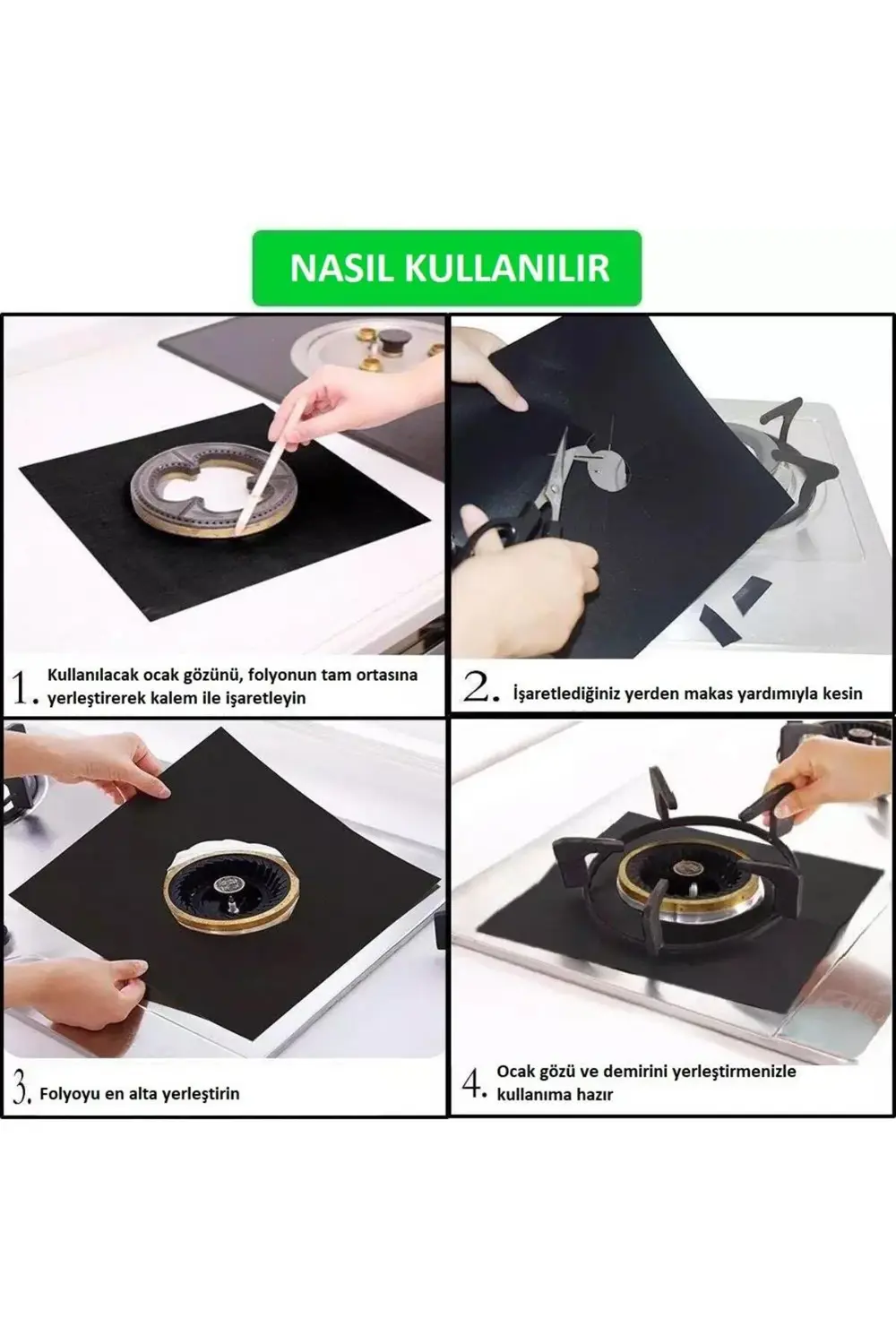 NASIL KULLANILIR

1. Kullanılacak ocak gözünü, folyonun tam ortasına yerleştirerek kalem ile işaretleyin

2. İşaretlediğiniz yerden makas yardımıyla kesin

3. Folyoyu en alta yerleştirin

4. Ocak gözü ve demirini yerleştirmenizle kullanıma hazır