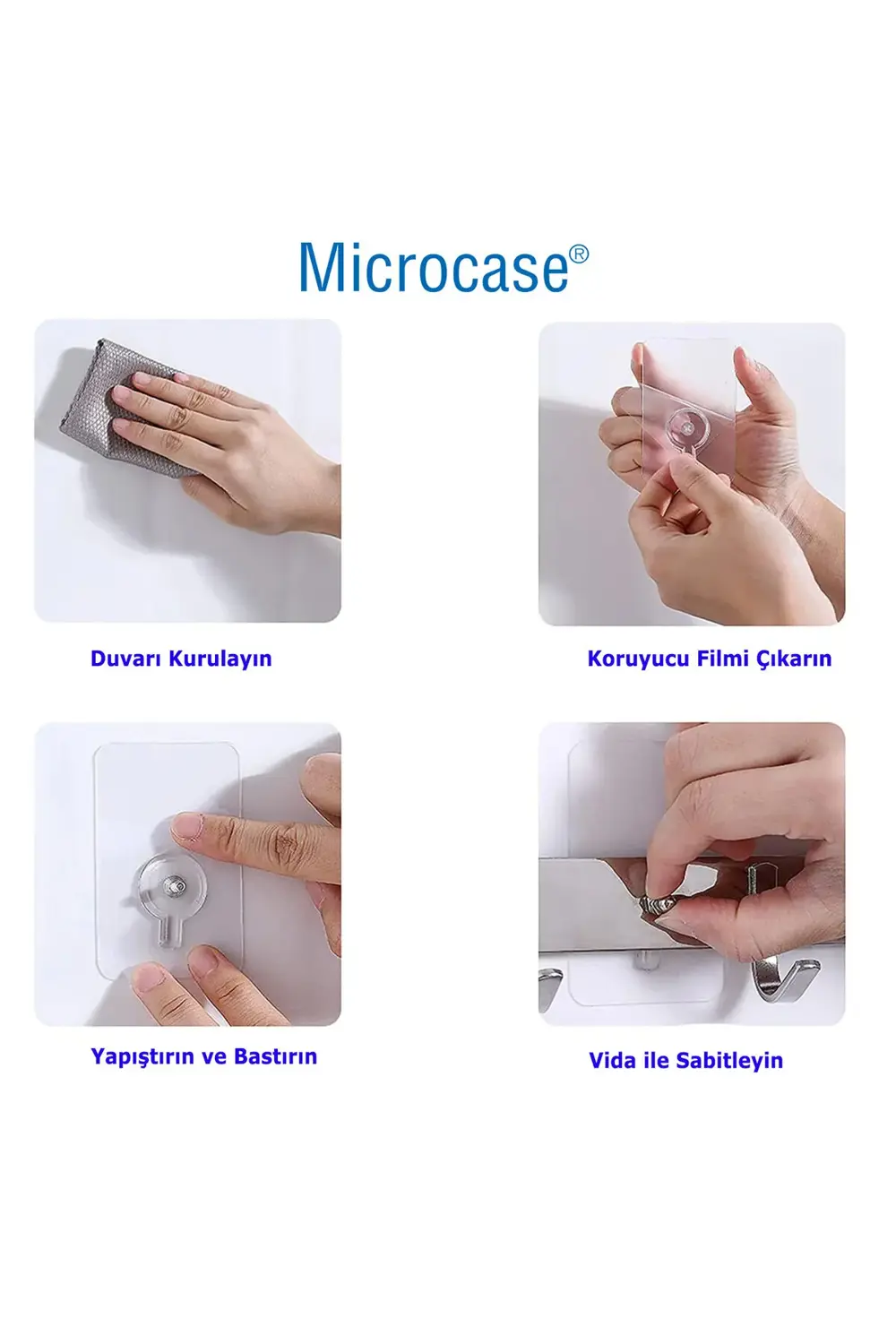 Microcase®

Duvarı Kurulayın

Koruyucu Filmi Çıkarın

Yapıştırın ve Bastırın

Vida ile Sabitleyin