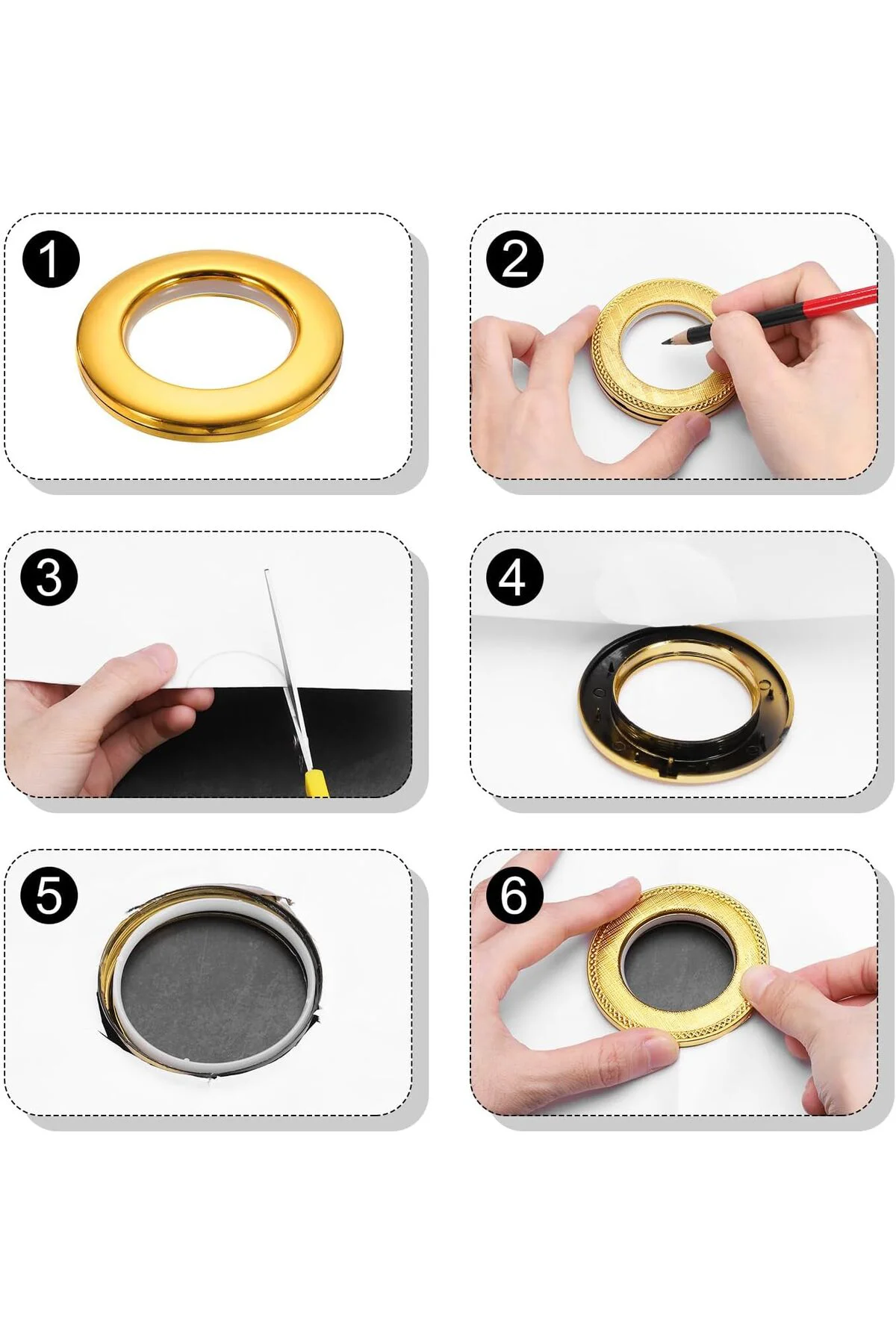 1
2
3
4
5
6