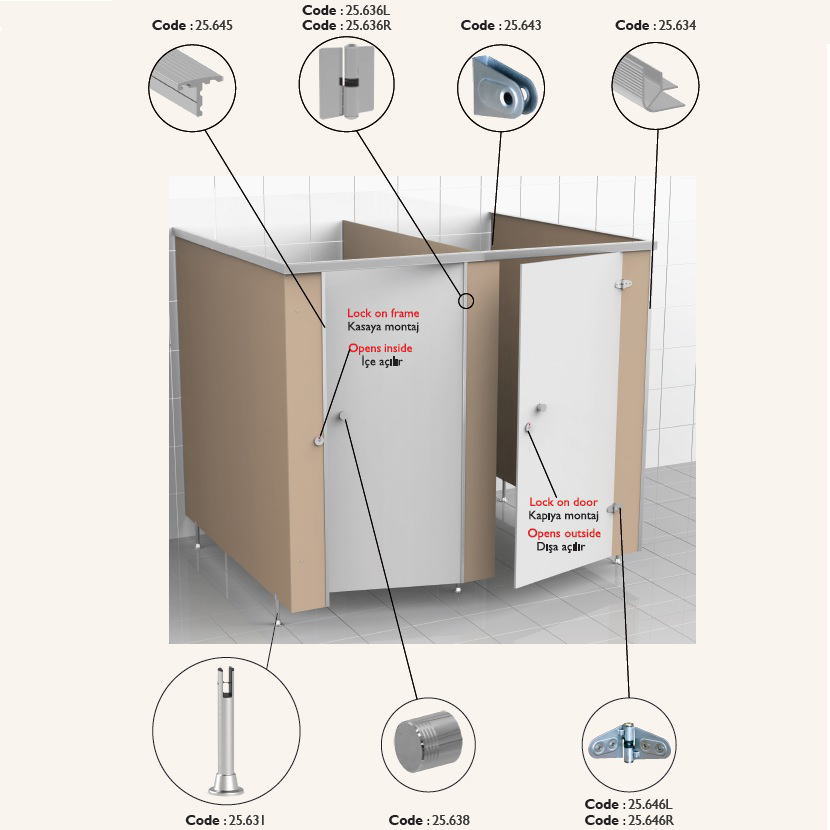 Code : 25.645

Code : 25.636L
Code : 25.636R

Code : 25.643

Code : 25.634

Lock on frame
Kasaya montaj
Opens inside
İçe açılır

Lock on door
Kapıya montaj
Opens outside
Dışa açılır

Code : 25.631

Code : 25.638

Code : 25.646L
Code : 25.646R